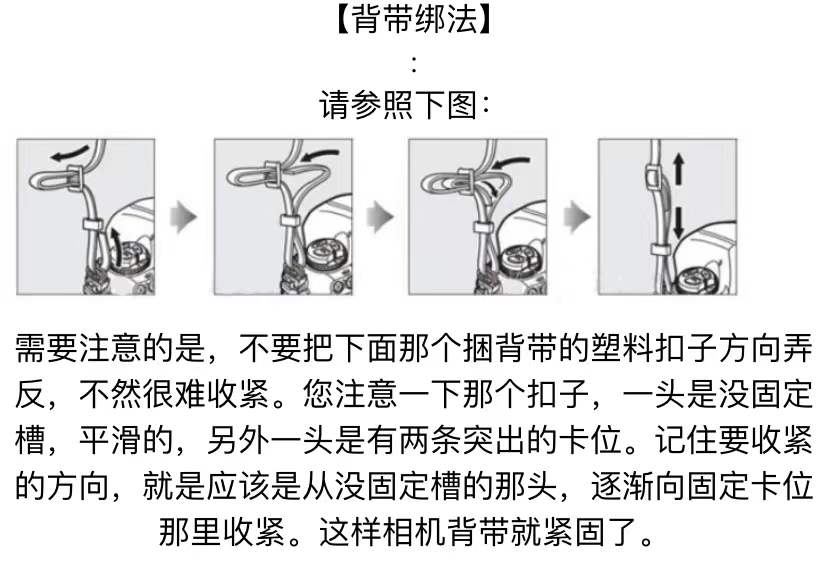 【背带绑法】
:
请参照下图:

需要注意的是，不要把下面那个捆背带的塑料扣子方向弄反，不然很难收紧。您注意一下那个扣子，一头是没固定槽，平滑的，另外一头是有两条突出的卡位。记住要收紧的方向，就是应该是从没固定槽的那头，逐渐向固定卡位那里收紧。这样相机背带就紧固了。