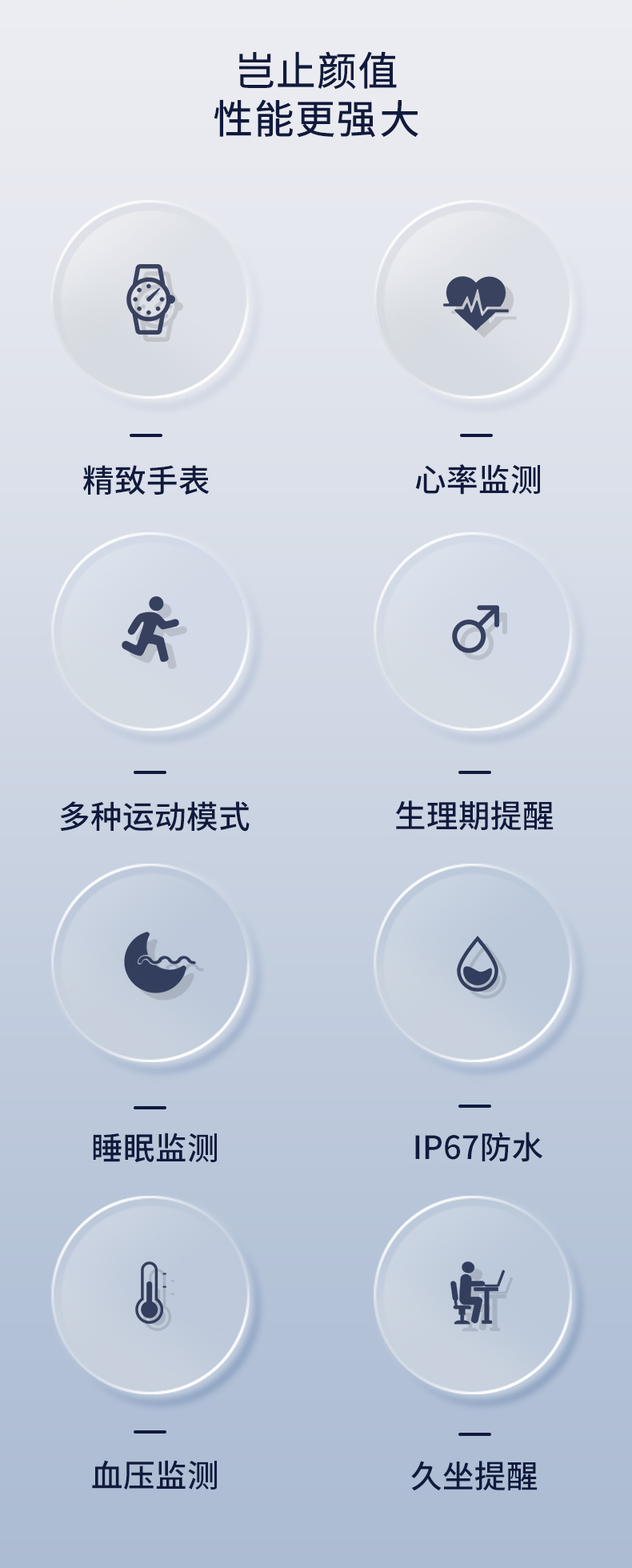 岂止颜值
性能更强大

—
精致手表

—
心率监测

—
多种运动模式

—
生理期提醒

—
睡眠监测

—
IP67防水

—
血压监测

—
久坐提醒