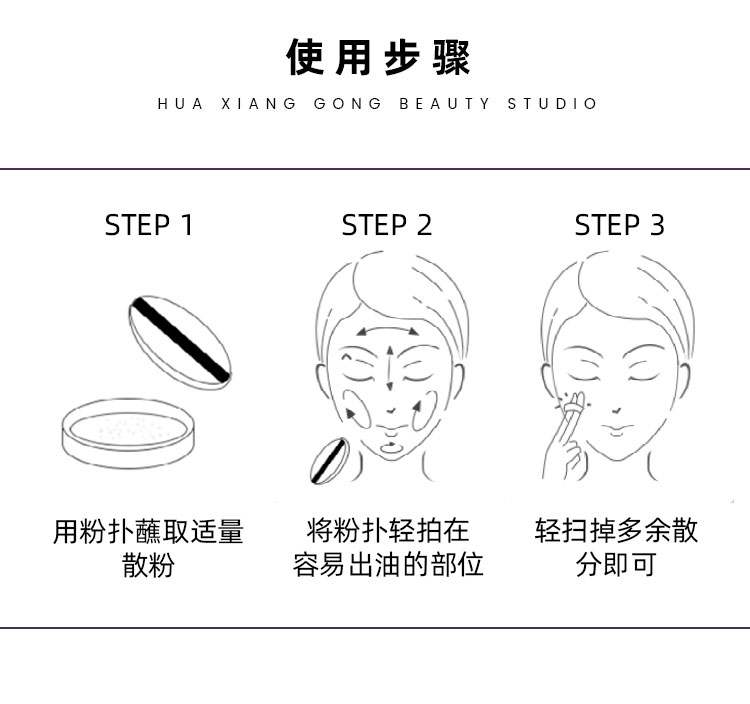 使用步骤

HUA XIANG GONG BEAUTY STUDIO

STEP 1

用粉扑蘸取适量散粉

STEP 2

将粉扑轻拍在容易出油的部位

STEP 3

轻扫掉多余散分即可