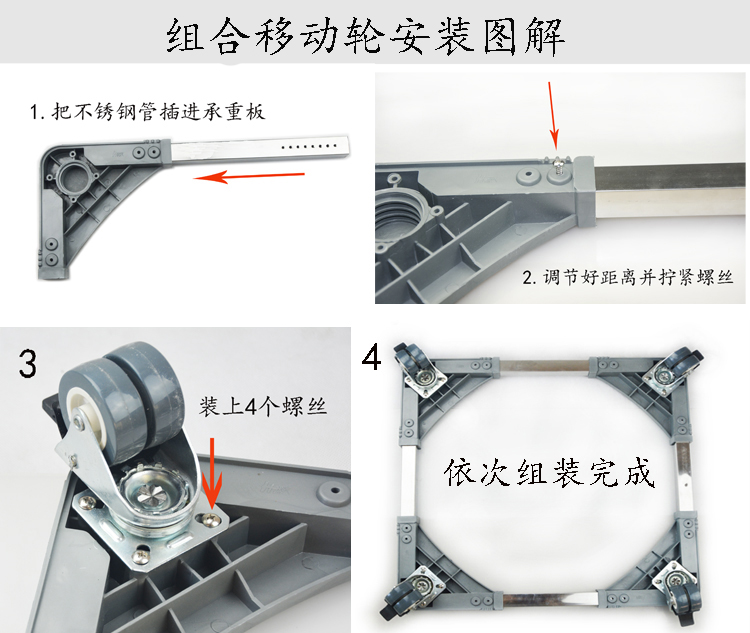 组合移动轮安装图解

1. 把不锈钢管插进承重板

2. 调节好距离并拧紧螺丝

3

装上4个螺丝

4

依次组装完成