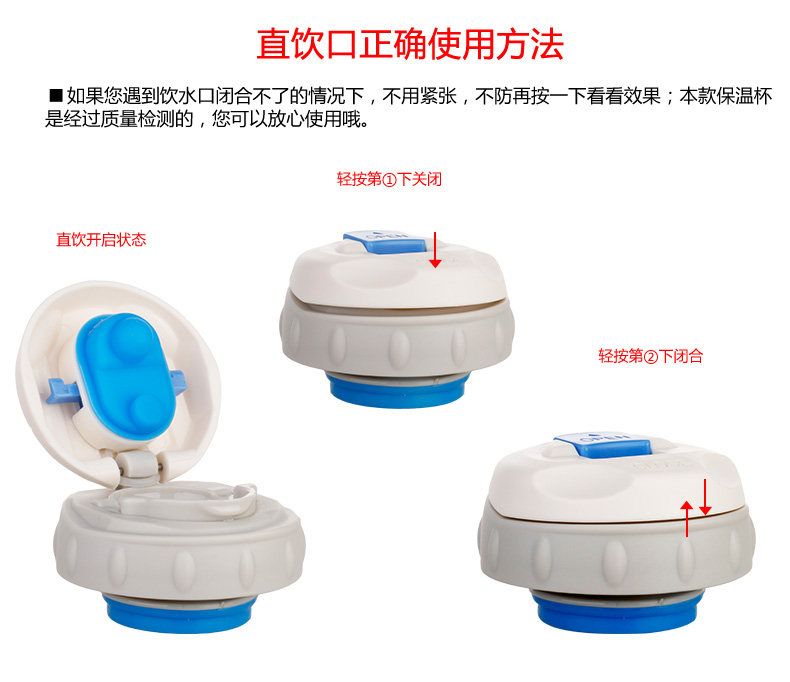 直饮口正确使用方法

■如果您遇到饮水口闭合不了的情况下，不用紧张，不防再按一下看看效果；本款保温杯是经过质量检测的，您可以放心使用哦。

轻按第①下关闭

直饮开启状态

OPEN

轻按第②下闭合

OPEN