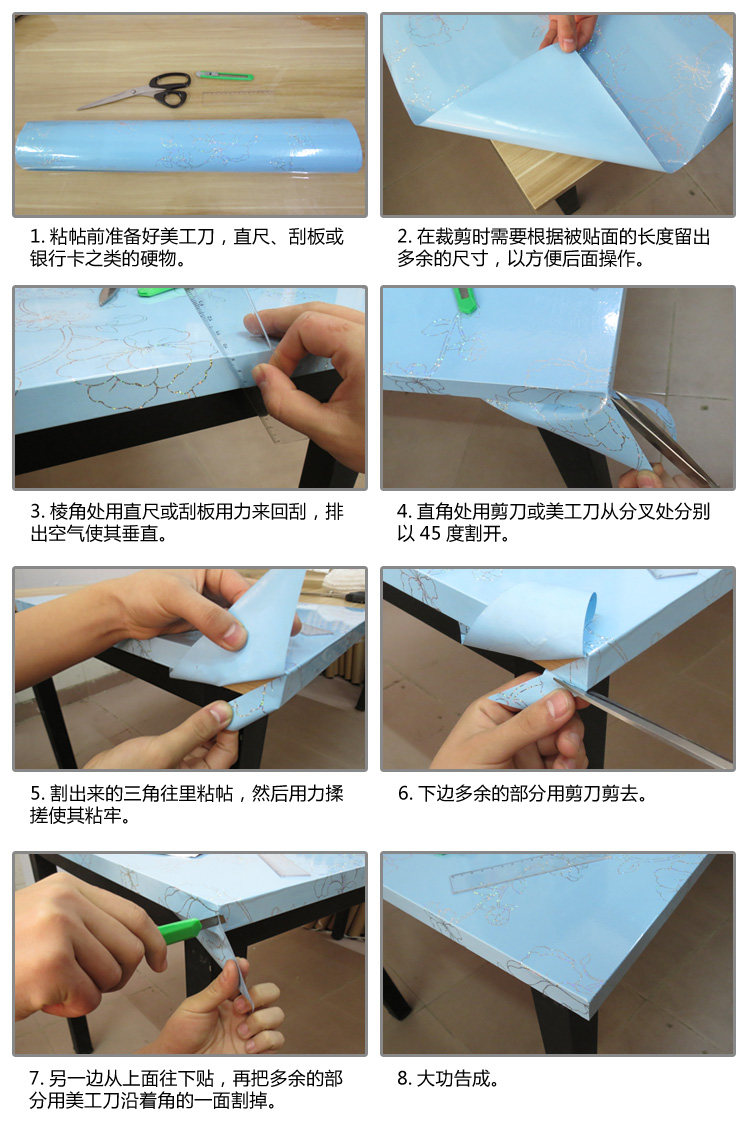 1. 粘帖前准备好美工刀，直尺、刮板或银行卡之类的硬物。

2. 在裁剪时需要根据被贴面的长度留出多余的尺寸，以方便后面操作。

3. 棱角处用直尺或刮板用力来回刮，排出空气使其垂直。

4. 直角处用剪刀或美工刀从分叉处分别以 45 度割开。

5. 割出来的三角往里粘帖，然后用力揉搓使其粘牢。

6. 下边多余的部分用剪刀剪去。

7. 另一边从上面往下贴，再把多余的部分用美工刀沿着角的一面割掉。

8. 大功告成。