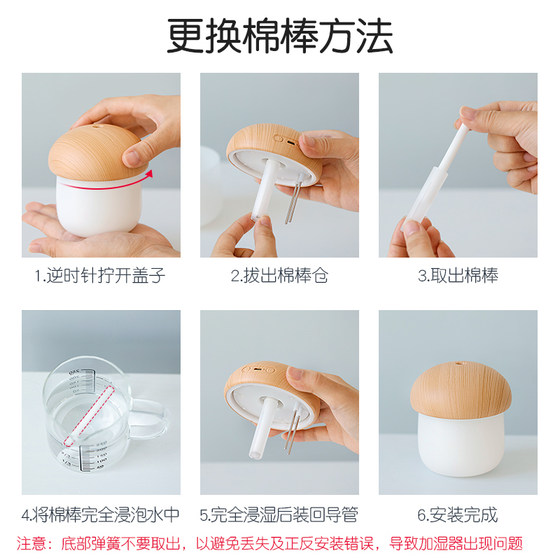 更换棉棒方法

1.逆时针拧开盖子

2.拔出棉棒仓

3.取出棉棒

4.将棉棒完全浸泡水中

5.完全浸湿后装回导管

6.安装完成

注意：底部弹簧不要取出，以避免丢失及正反安装错误，导致加湿器出现问题