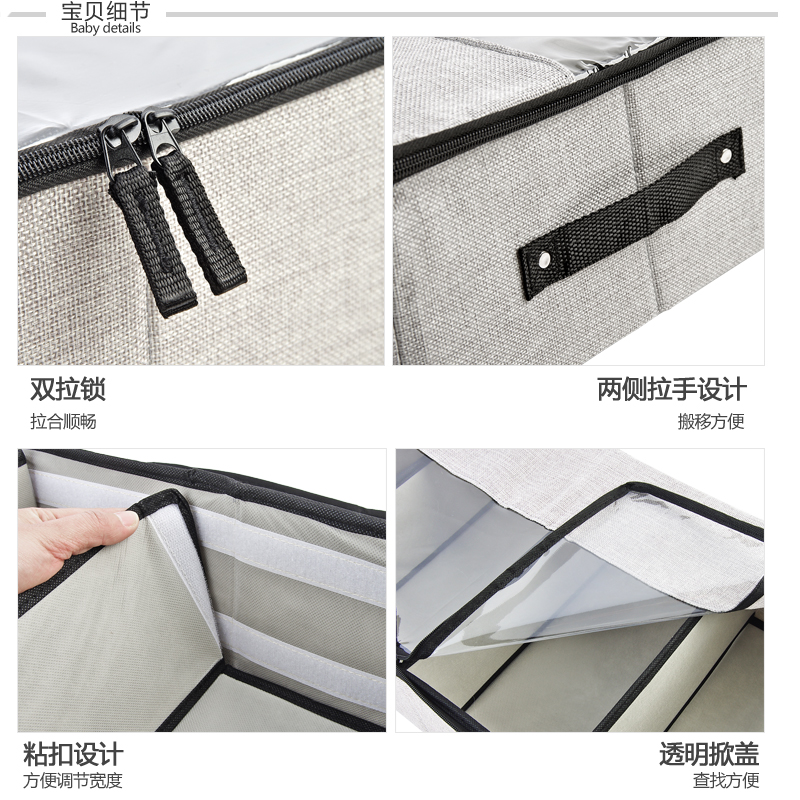 宝贝细节
Baby details

双拉锁
拉合顺畅

两侧拉手设计
搬移方便

粘扣设计
方便调节宽度

透明掀盖
查找方便