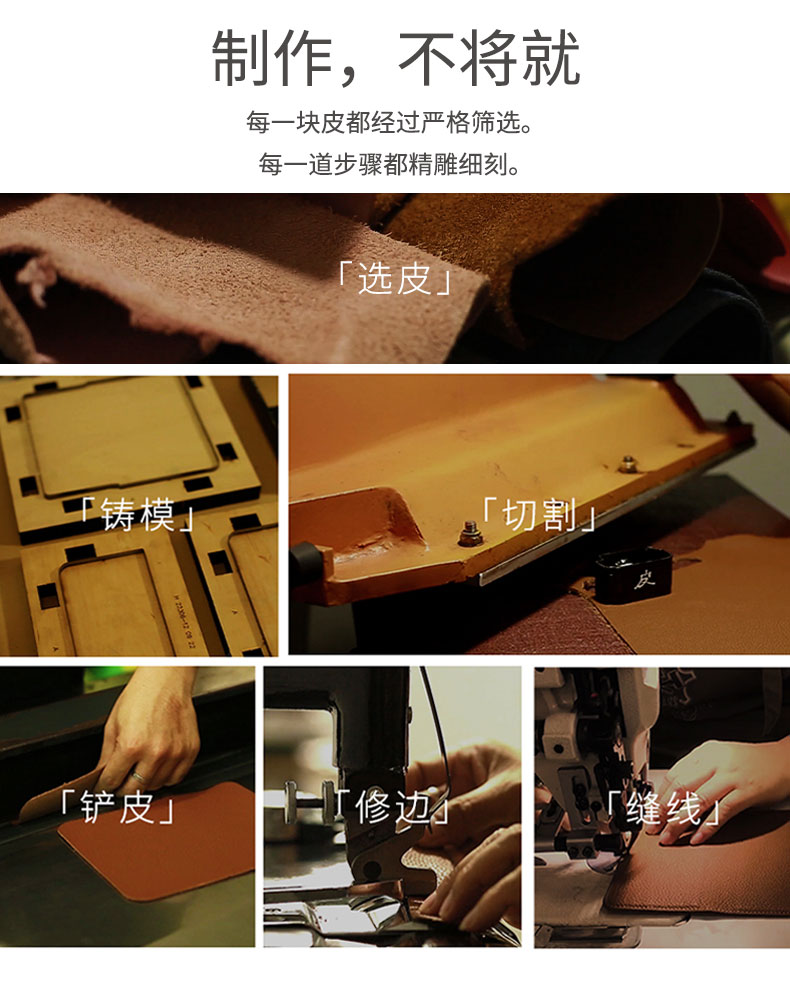 制作，不将就

每一块皮都经过严格筛选。
每一道步骤都精雕细刻。

「选皮」

「铸模」

「切割」

皮

「铲皮」

「修边」

「缝线」