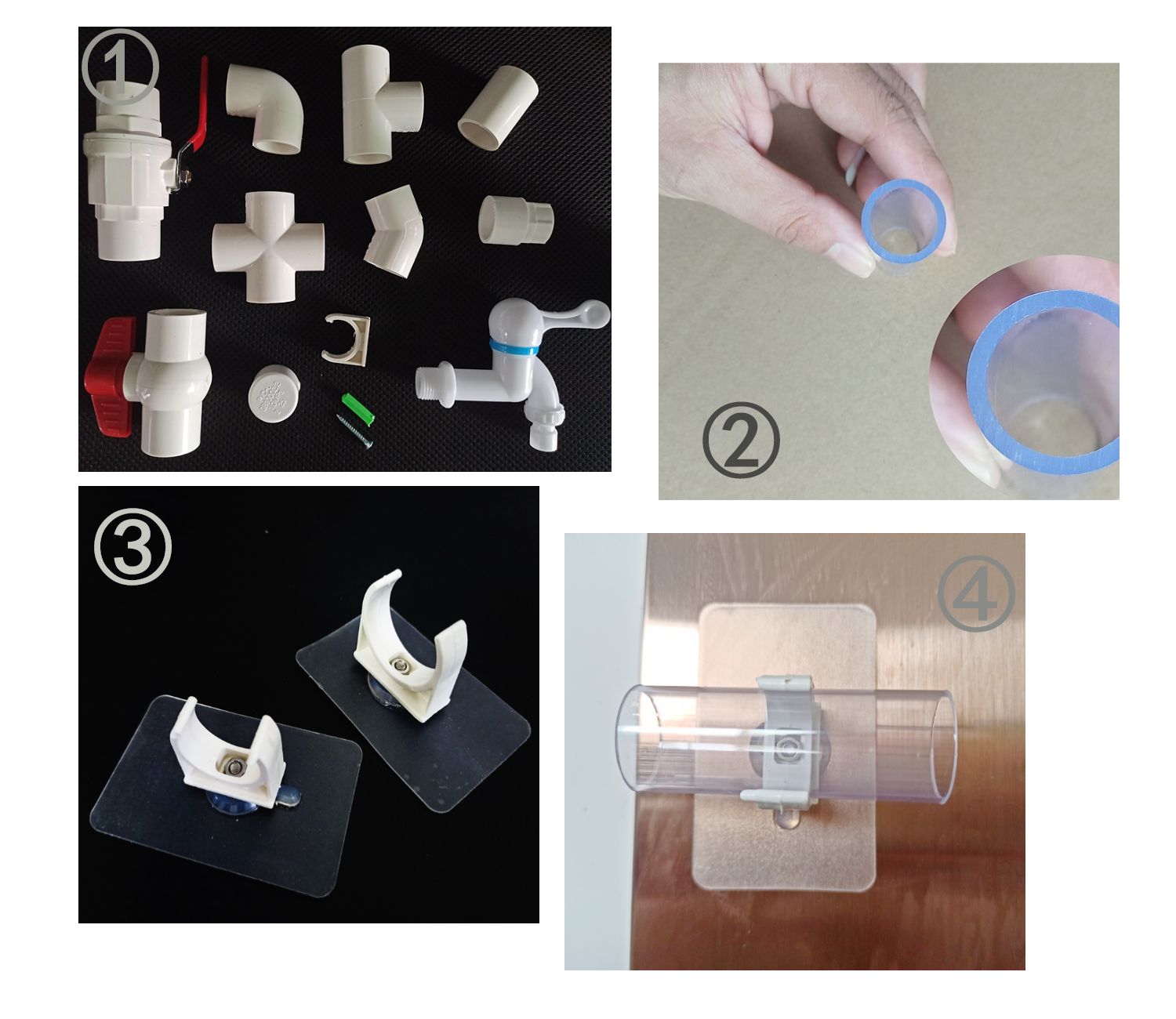 ①

②

③

④