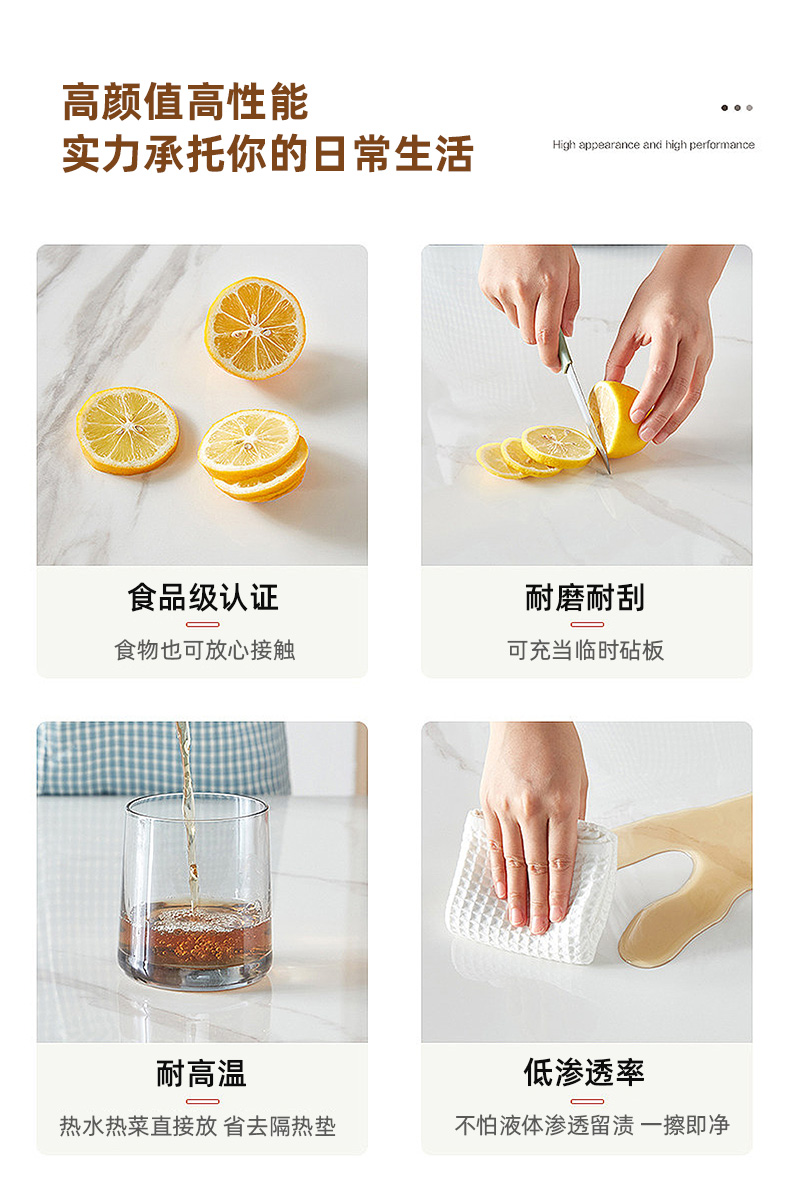 高颜值高性能
实力承托你的日常生活

High appearance and high performance

食品级认证
食物也可放心接触

耐磨耐刮
可充当临时砧板

耐高温
热水热菜直接放 省去隔热垫

低渗透率
不怕液体渗透留渍 一擦即净