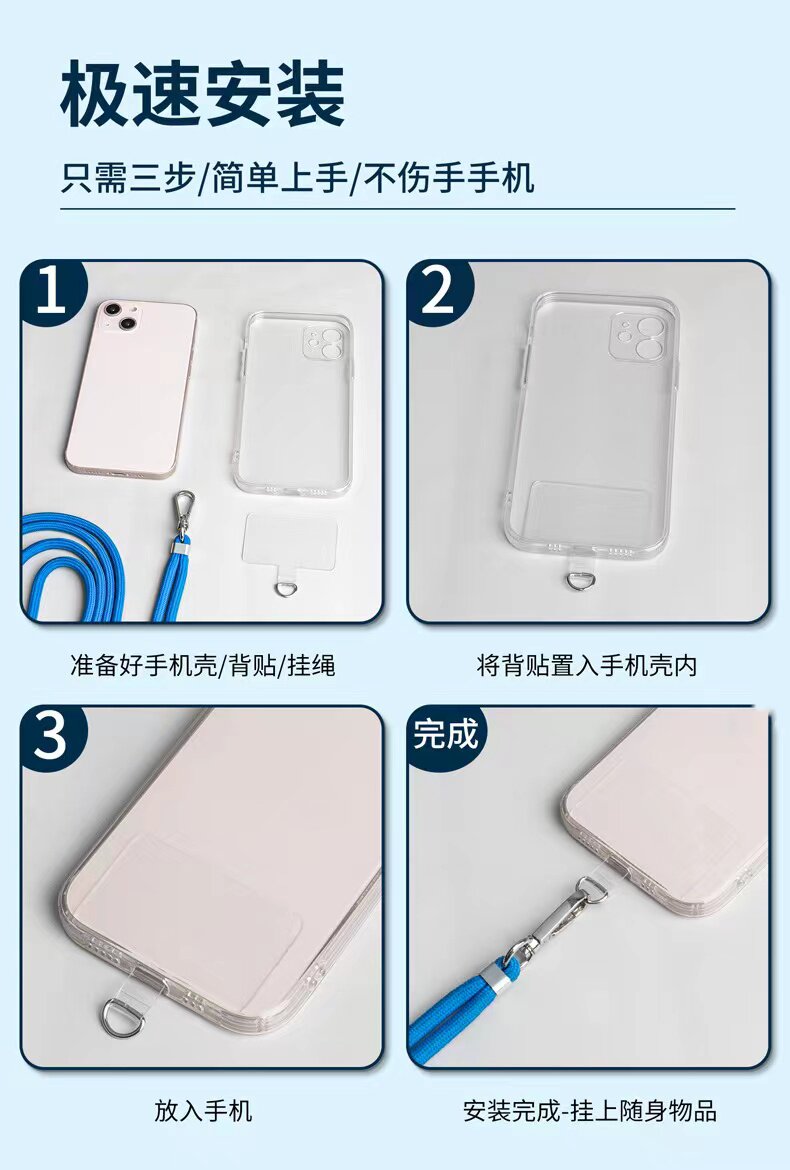 极速安装

只需三步/简单上手/不伤手手机

1

准备好手机壳/背贴/挂绳

2

将背贴置入手机壳内

3

放入手机

完成

安装完成-挂上随身物品