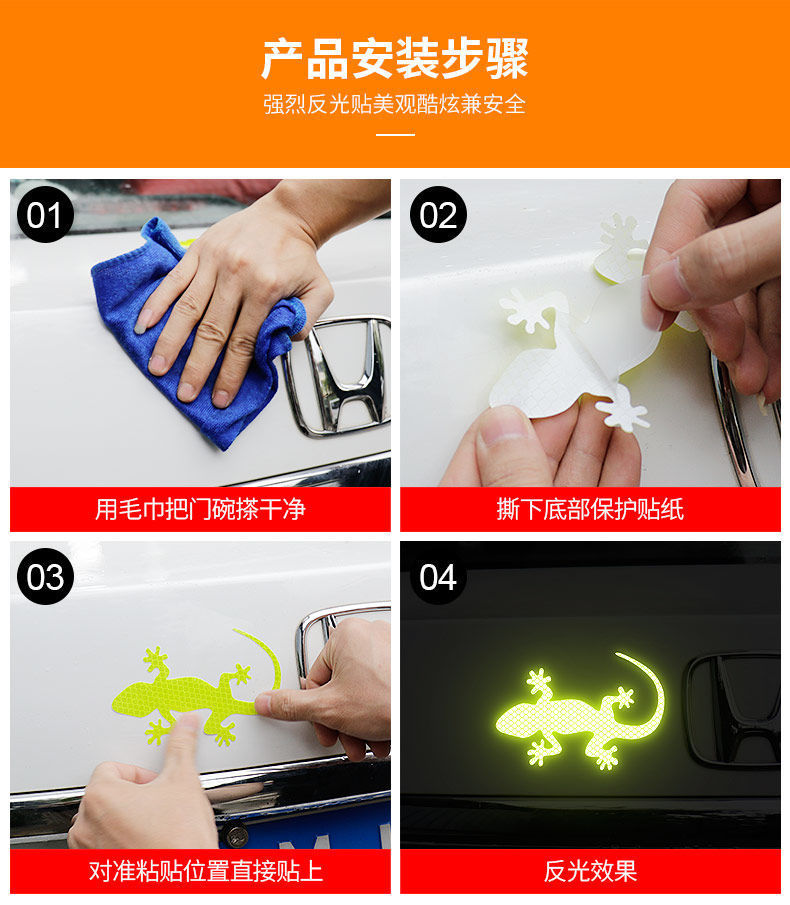 产品安装步骤

强烈反光贴美观酷炫兼安全

01

用毛巾把门碗搽干净

02

撕下底部保护贴纸

03

对准粘贴位置直接贴上

04

反光效果