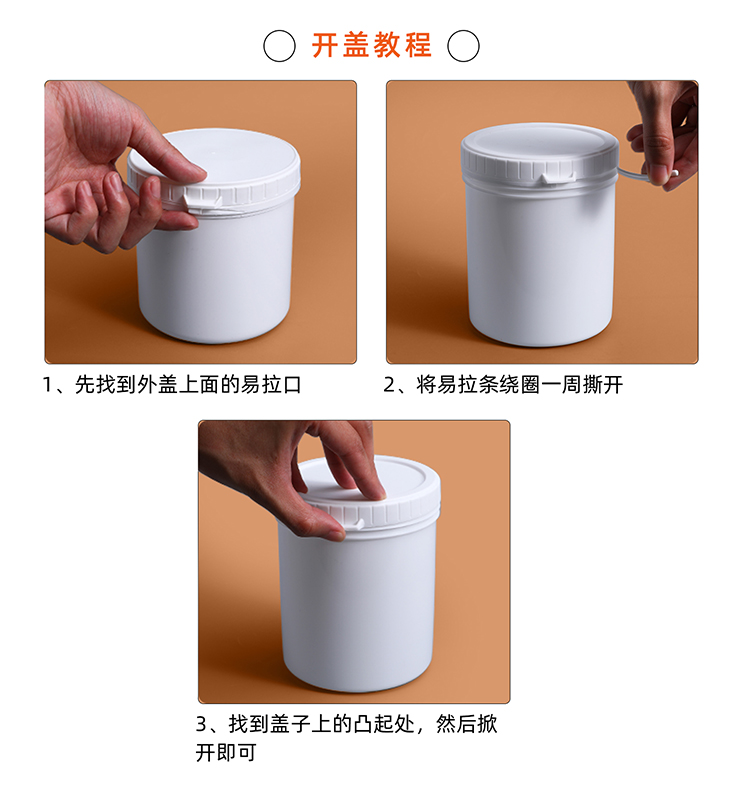 开盖教程

1、先找到外盖上面的易拉口

2、将易拉条绕圈一周撕开

3、找到盖子上的凸起处，然后掀开即可