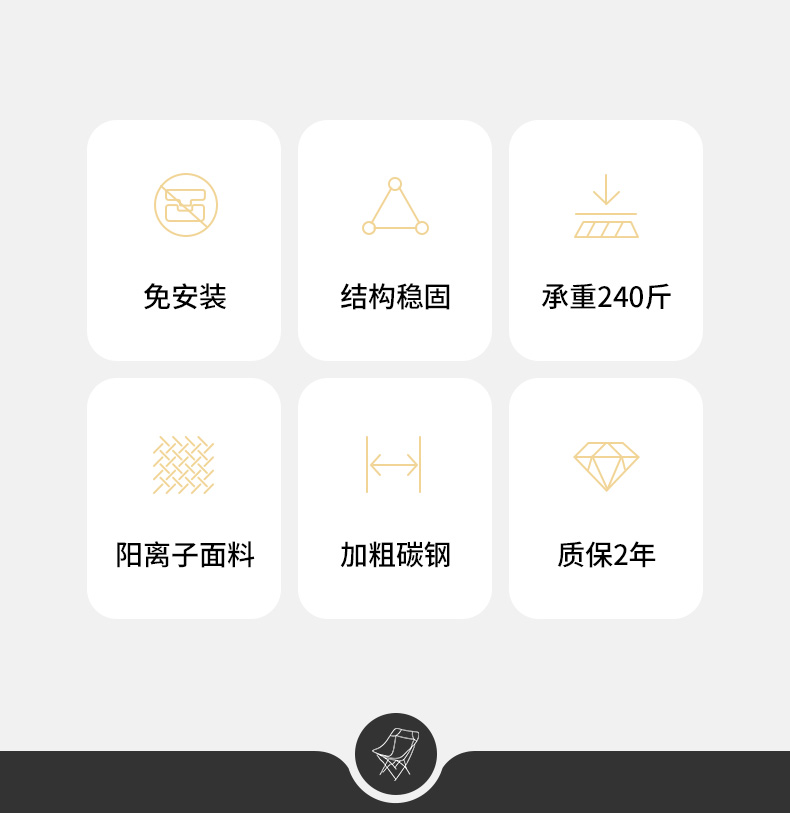 免安装

结构稳固

承重240斤

阳离子面料

加粗碳钢

质保2年