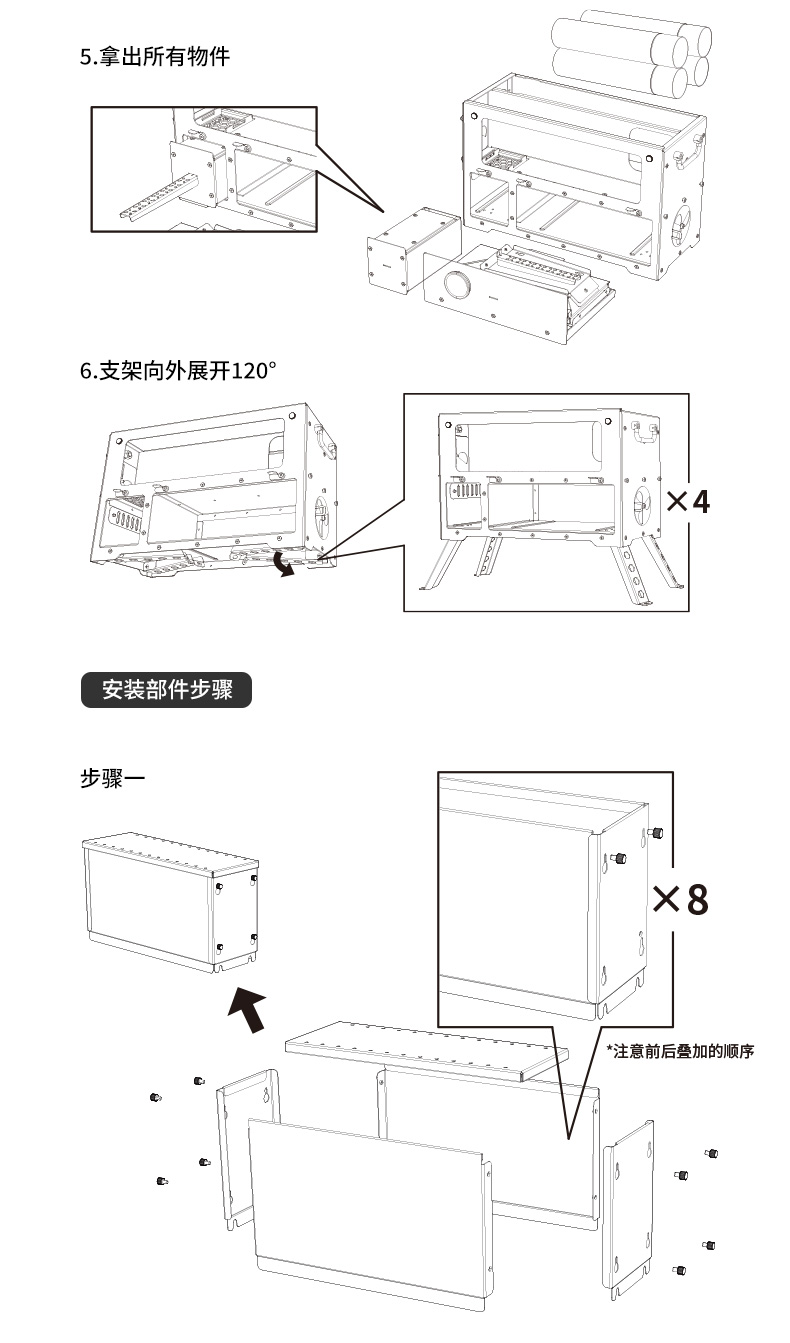 5.拿出所有物件

6.支架向外展开120°

×4

安装部件步骤

步骤一

×8

*注意前后叠加的顺序