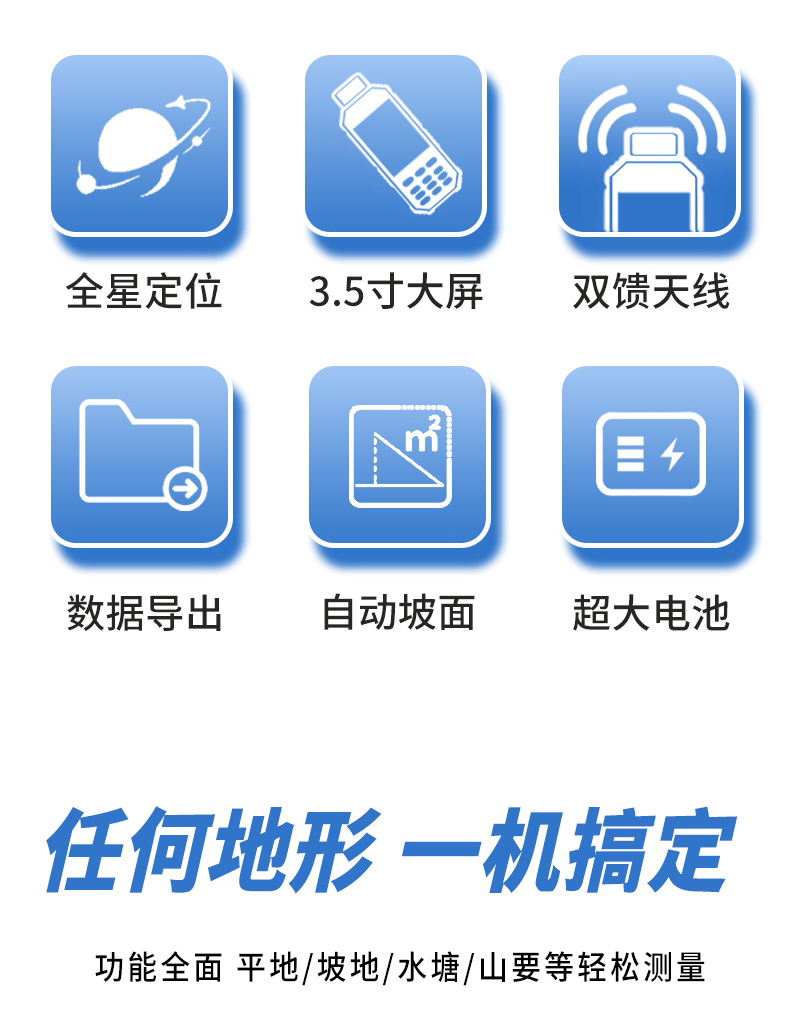 全星定位

3.5寸大屏

双馈天线

$m^2$

数据导出

自动坡面

超大电池

任何地形 一机搞定

功能全面 平地/坡地/水塘/山要等轻松测量