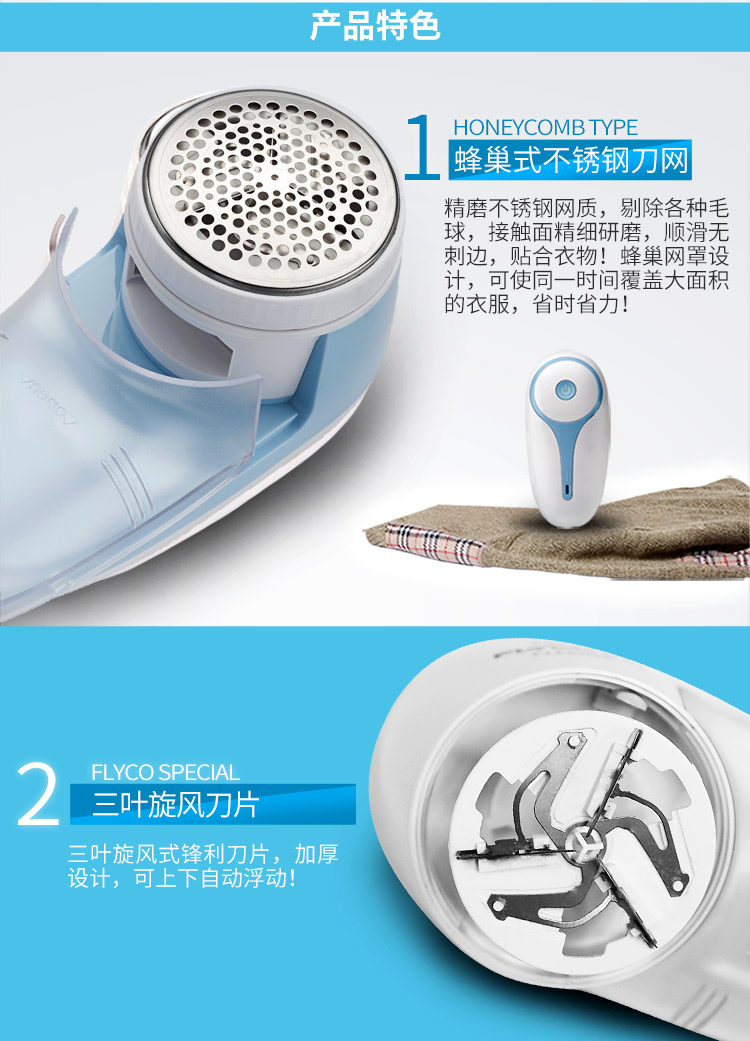 产品特色

1 HONEYCOMB TYPE
蜂巢式不锈钢刀网

精磨不锈钢网质，剔除各种毛球，接触面精细研磨，顺滑无刺边，贴合衣物！蜂巢网罩设计，可使同一时间覆盖大面积的衣服，省时省力！

2 FLYCO SPECIAL
三叶旋风刀片

三叶旋风式锋利刀片，加厚设计，可上下自动浮动！