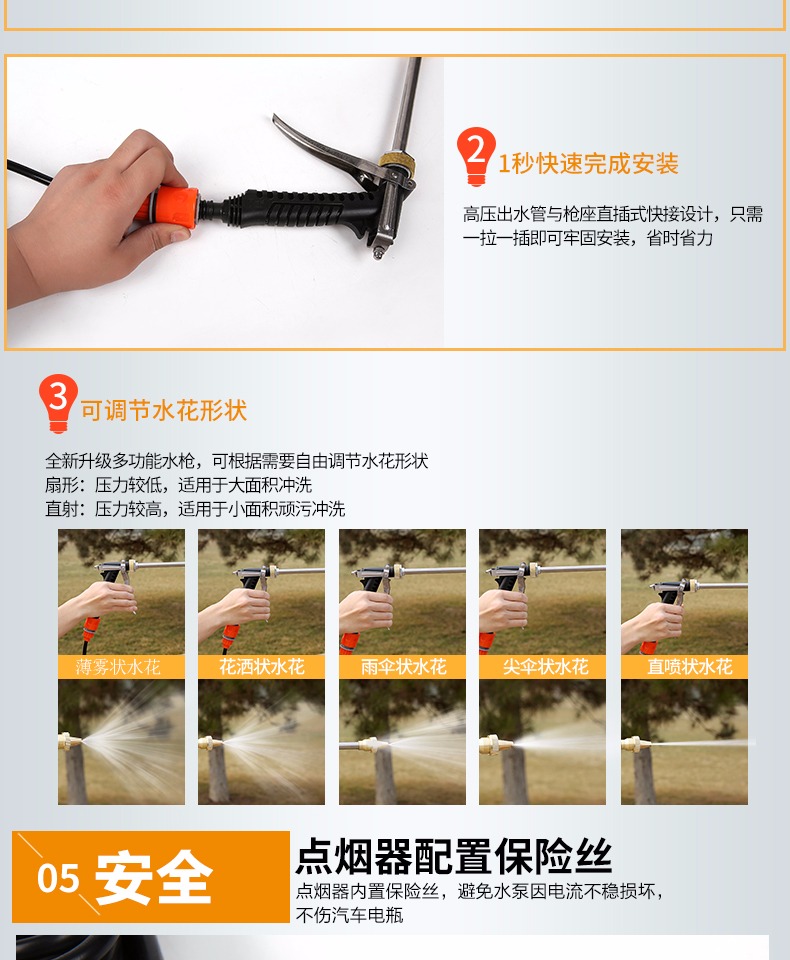 2 1秒快速完成安装

高压出水管与枪座直插式快接设计，只需一拉一插即可牢固安装，省时省力

3 可调节水花形状

全新升级多功能水枪，可根据需要自由调节水花形状
扇形：压力较低，适用于大面积冲洗
直射：压力较高，适用于小面积顽污冲洗

薄雾状水花
花洒状水花
雨伞状水花
尖伞状水花
直喷状水花

05 安全

点烟器配置保险丝
点烟器内置保险丝，避免水泵因电流不稳损坏，不伤汽车电瓶