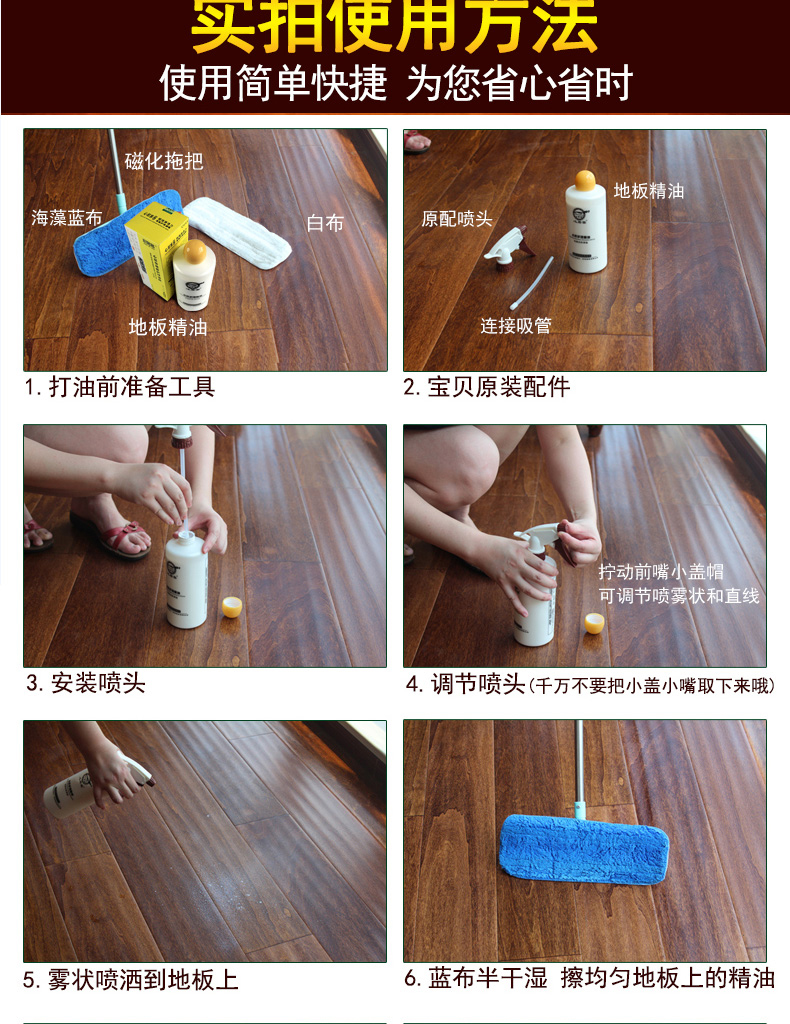 实拍使用方法
使用简单快捷 为您省心省时

磁化拖把
海藻蓝布
白布
地板精油
1. 打油前准备工具

地板精油
原配喷头
连接吸管
2. 宝贝原装配件

3. 安装喷头

拧动前嘴小盖帽
可调节喷雾状和直线
4. 调节喷头(千万不要把小盖小嘴取下来哦)

5. 雾状喷洒到地板上

6. 蓝布半干湿 擦均匀地板上的精油