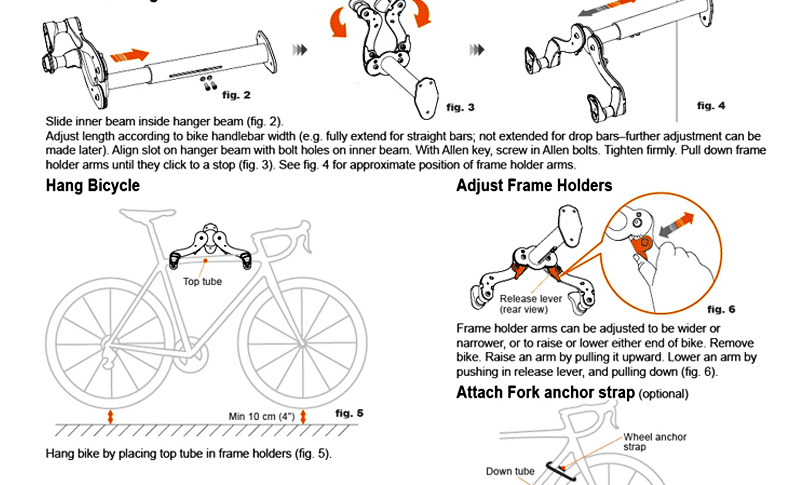 fig. 2

fig. 3

fig. 4

Slide inner beam inside hanger beam (fig. 2).
Adjust length according to bike handlebar width (e.g. fully extend for straight bars; not extended for drop bars–further adjustment can be made later). Align slot on hanger beam with bolt holes on inner beam. With Allen key, screw in Allen bolts. Tighten firmly. Pull down frame holder arms until they click to a stop (fig. 3). See fig. 4 for approximate position of frame holder arms.

Hang Bicycle

Top tube

Min 10 cm (4")

fig. 5

Hang bike by placing top tube in frame holders (fig. 5).

Adjust Frame Holders

Release lever
(rear view)

fig. 6

Frame holder arms can be adjusted to be wider or narrower, or to raise or lower either end of bike. Remove bike. Raise an arm by pulling it upward. Lower an arm by pushing in release lever, and pulling down (fig. 6).

Attach Fork anchor strap (optional)

Wheel anchor strap

Down tube