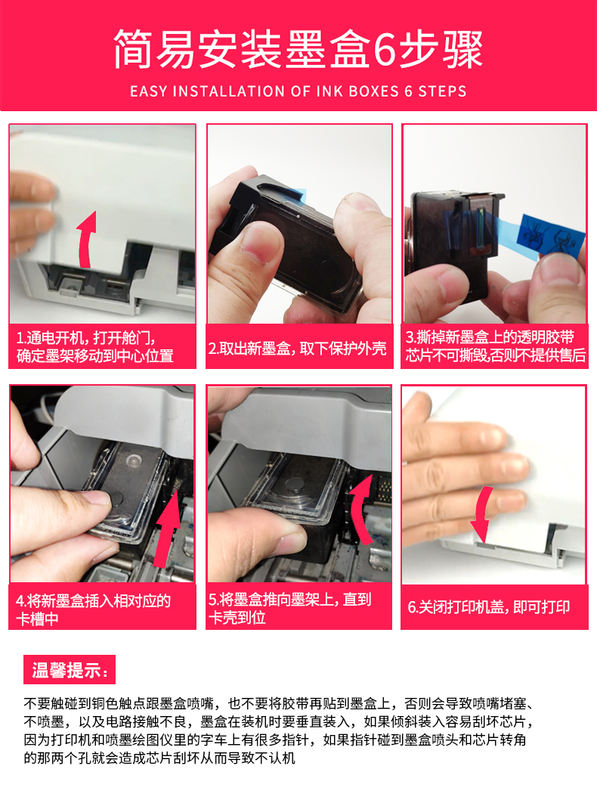 简易安装墨盒6步骤

EASY INSTALLATION OF INK BOXES 6 STEPS

1.通电开机, 打开舱门, 确定墨架移动到中心位置

2.取出新墨盒, 取下保护外壳

3.撕掉新墨盒上的透明胶带 芯片不可撕毁,否则不提供售后

4.将新墨盒插入相对应的卡槽中

5.将墨盒推向墨架上, 直到卡壳到位

6.关闭打印机盖, 即可打印

温馨提示:

不要触碰到铜色触点跟墨盒喷嘴，也不要将胶带再贴到墨盒上，否则会导致喷嘴堵塞、不喷墨，以及电路接触不良，墨盒在装机时要垂直装入，如果倾斜装入容易刮坏芯片，因为打印机和喷墨绘图仪里的字车上有很多指针，如果指针碰到墨盒喷头和芯片转角的那两个孔就会造成芯片刮坏从而导致不认机