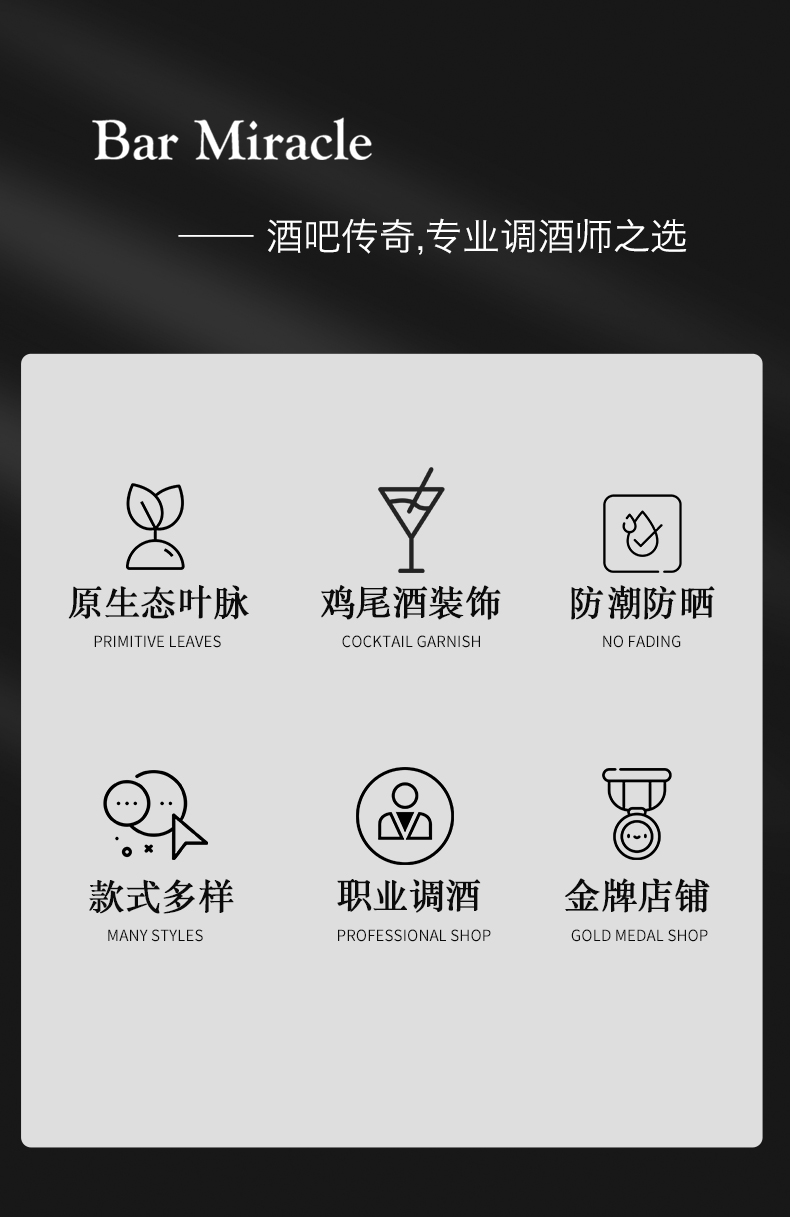 Bar Miracle

—— 酒吧传奇,专业调酒师之选

原生态叶脉
PRIMITIVE LEAVES

鸡尾酒装饰
COCKTAIL GARNISH

防潮防晒
NO FADING

款式多样
MANY STYLES

职业调酒
PROFESSIONAL SHOP

金牌店铺
GOLD MEDAL SHOP