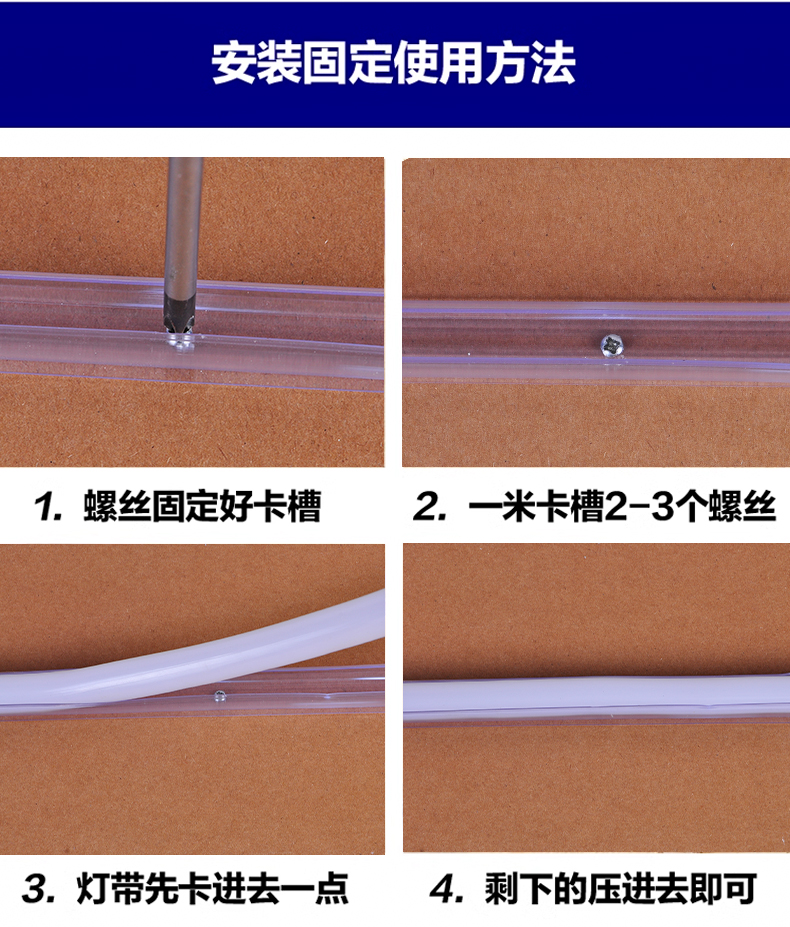 安装固定使用方法

1. 螺丝固定好卡槽

2. 一米卡槽2-3个螺丝

3. 灯带先卡进去一点

4. 剩下的压进去即可