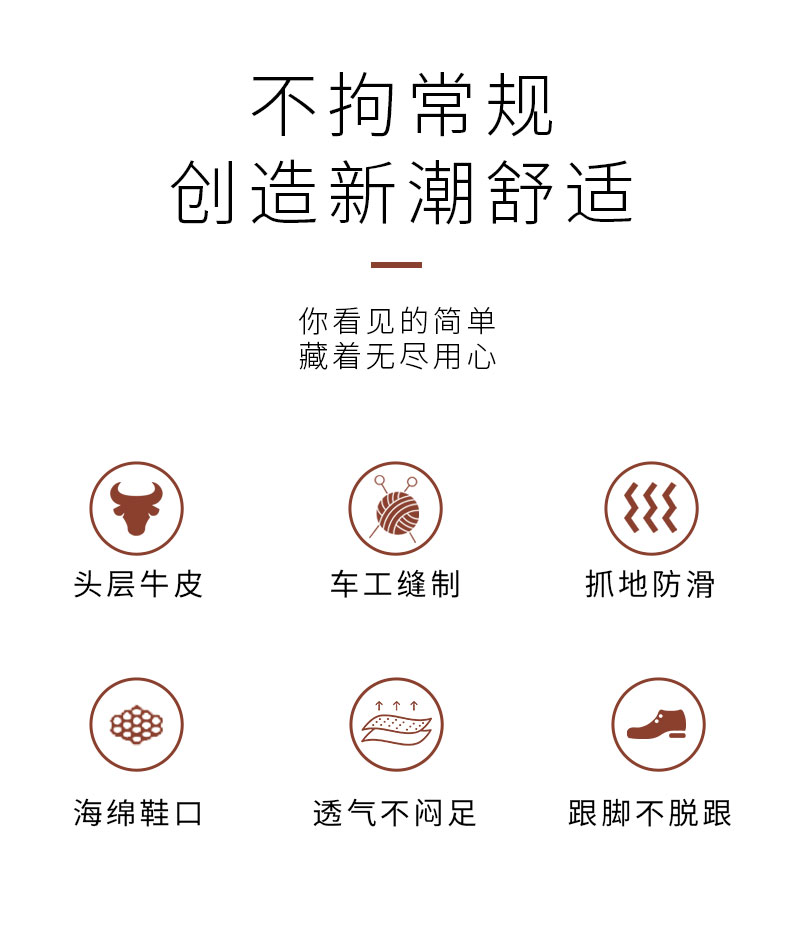 不拘常规
创造新潮舒适

你看见的简单
藏着无尽用心

头层牛皮

车工缝制

抓地防滑

海绵鞋口

透气不闷足

跟脚不脱跟