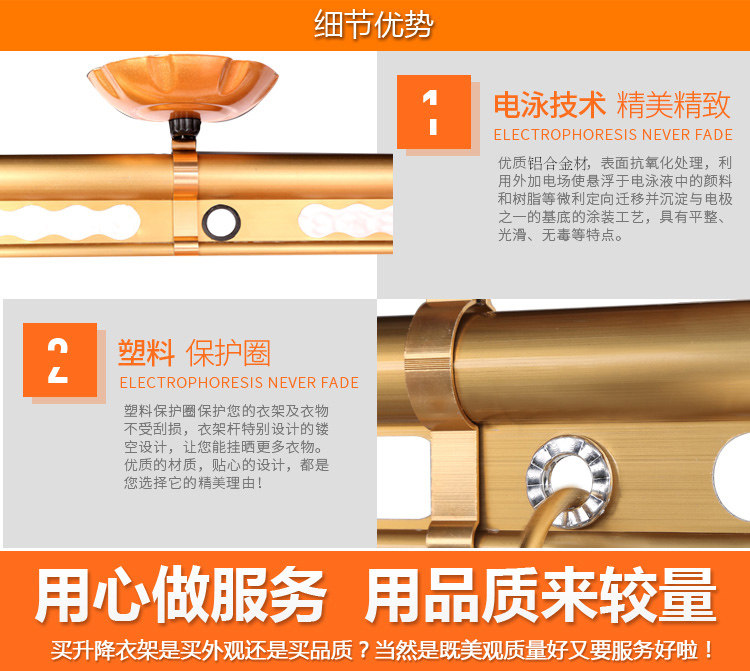 细节优势

1

电泳技术 精美精致

ELECTROPHORESIS NEVER FADE

优质铝合金材，表面抗氧化处理，利用外加电场使悬浮于电泳液中的颜料和树脂等微利定向迁移并沉淀与电极之一的基底的涂装工艺，具有平整、光滑、无毒等特点。

2

塑料 保护圈

ELECTROPHORESIS NEVER FADE

塑料保护圈保护您的衣架及衣物不受刮损，衣架杆特别设计的镂空设计，让您能挂晒更多衣物。优质的材质，贴心的设计，都是您选择它的精美理由！

用心做服务 用品质来较量

买升降衣架是买外观还是买品质？当然是既美观质量好又要服务好啦！