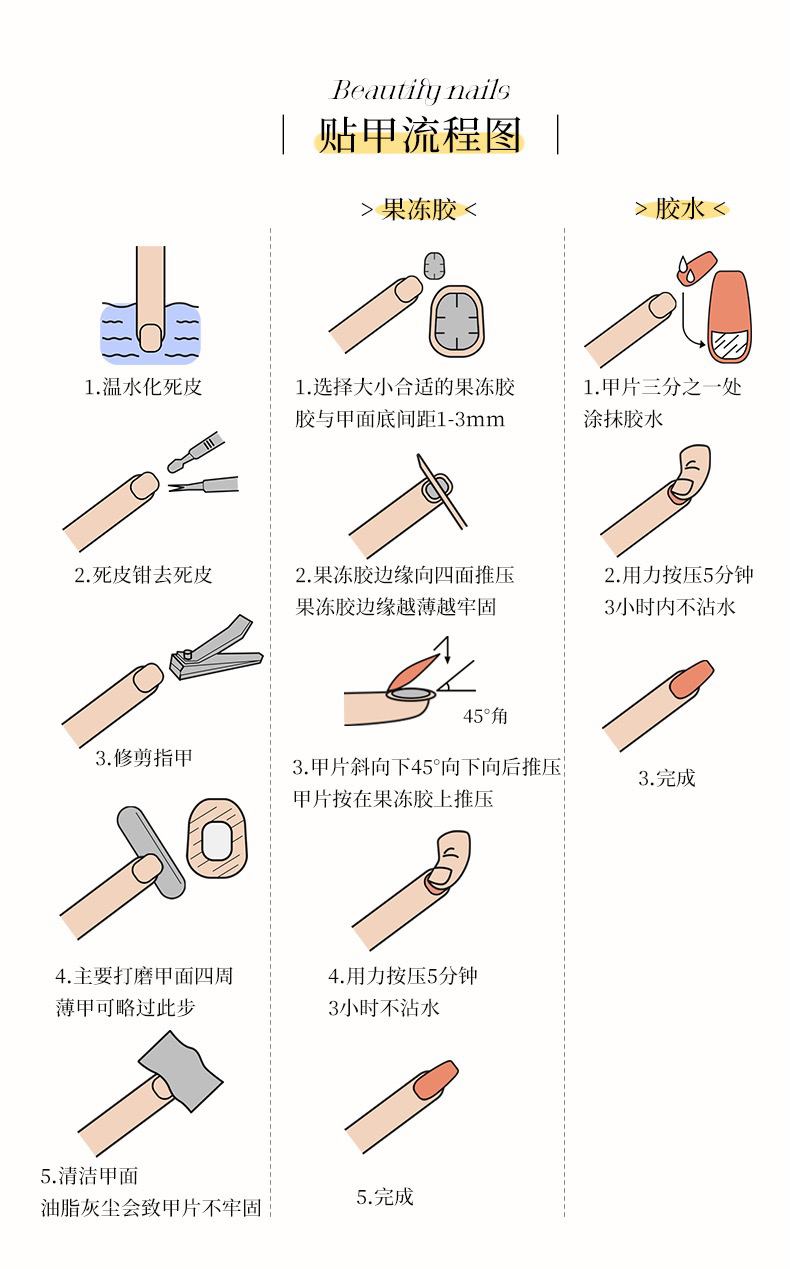 Beautify nails

贴甲流程图

1.温水化死皮

2.死皮钳去死皮

3.修剪指甲

4.主要打磨甲面四周
薄甲可略过此步

5.清洁甲面
油脂灰尘会致甲片不牢固

> 果冻胶 <

1.选择大小合适的果冻胶
胶与甲面底间距1-3mm

2.果冻胶边缘向四面推压
果冻胶边缘越薄越牢固

45°角

3.甲片斜向下45°向下向后推压
甲片按在果冻胶上推压

4.用力按压5分钟
3小时不沾水

5.完成

> 胶水 <

1.甲片三分之一处
涂抹胶水

2.用力按压5分钟
3小时内不沾水

3.完成