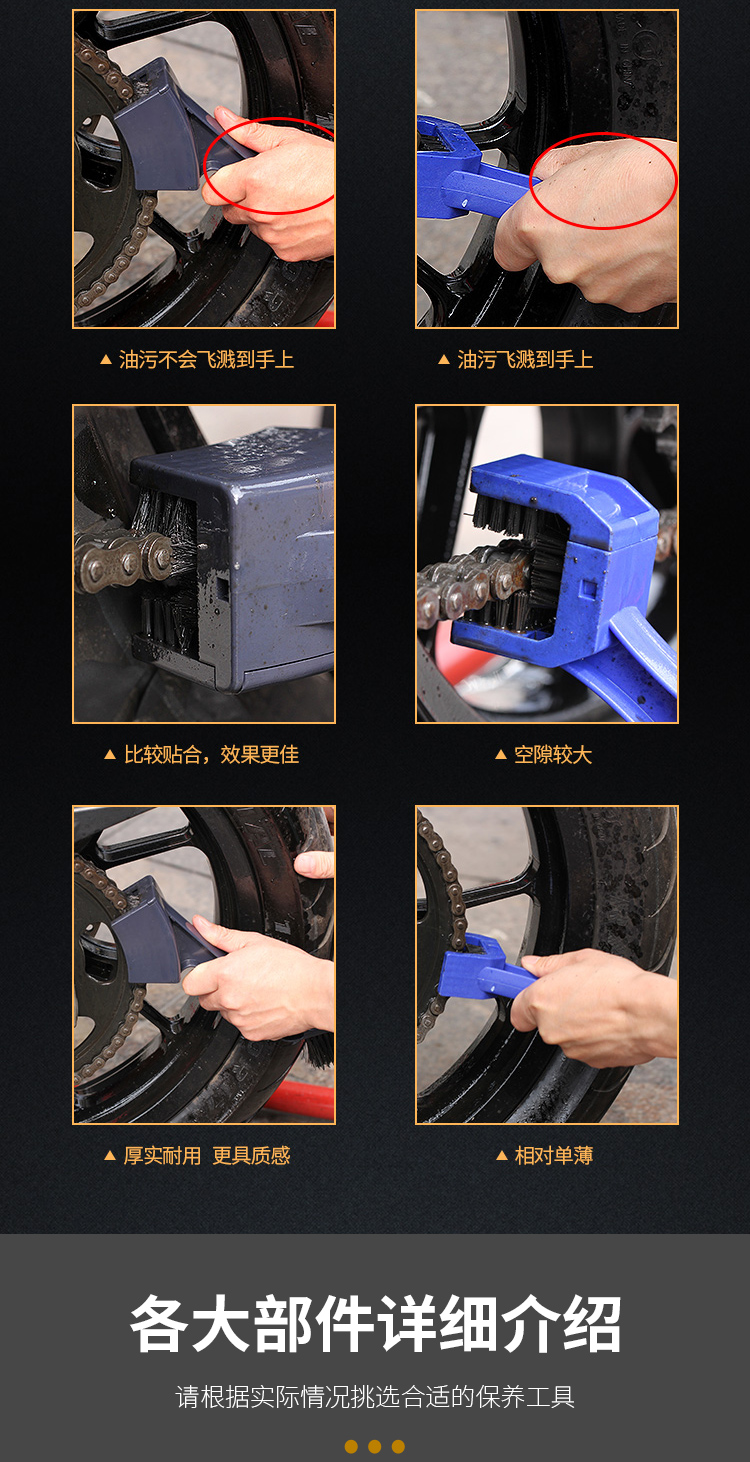 ▲ 油污不会飞溅到手上

▲ 油污飞溅到手上

▲ 比较贴合，效果更佳

▲ 空隙较大

▲ 厚实耐用 更具质感

▲ 相对单薄

各大部件详细介绍

请根据实际情况挑选合适的保养工具