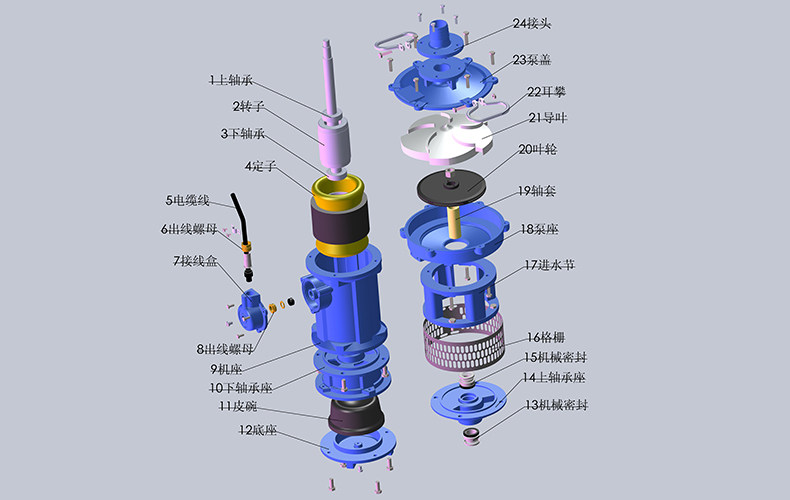 1上轴承
2转子
3下轴承
4定子
5电缆线
6出线螺母
7接线盒
8出线螺母
9机座
10下轴承座
11皮碗
12底座
24接头
23泵盖
22耳攀
21导叶
20叶轮
19轴套
18泵座
17进水节
16格栅
15机械密封
14上轴承座
13机械密封