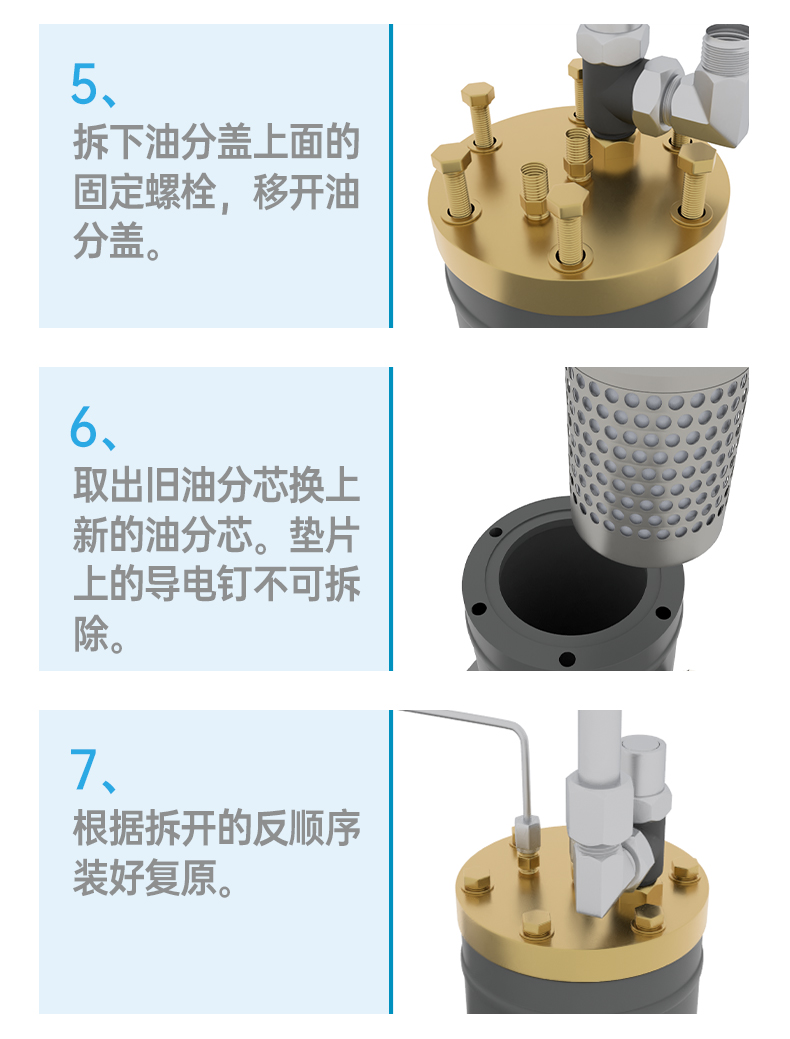 5、
拆下油分盖上面的固定螺栓，移开油分盖。

6、
取出旧油分芯换上新的油分芯。垫片上的导电钉不可拆除。

7、
根据拆开的反顺序装好复原。