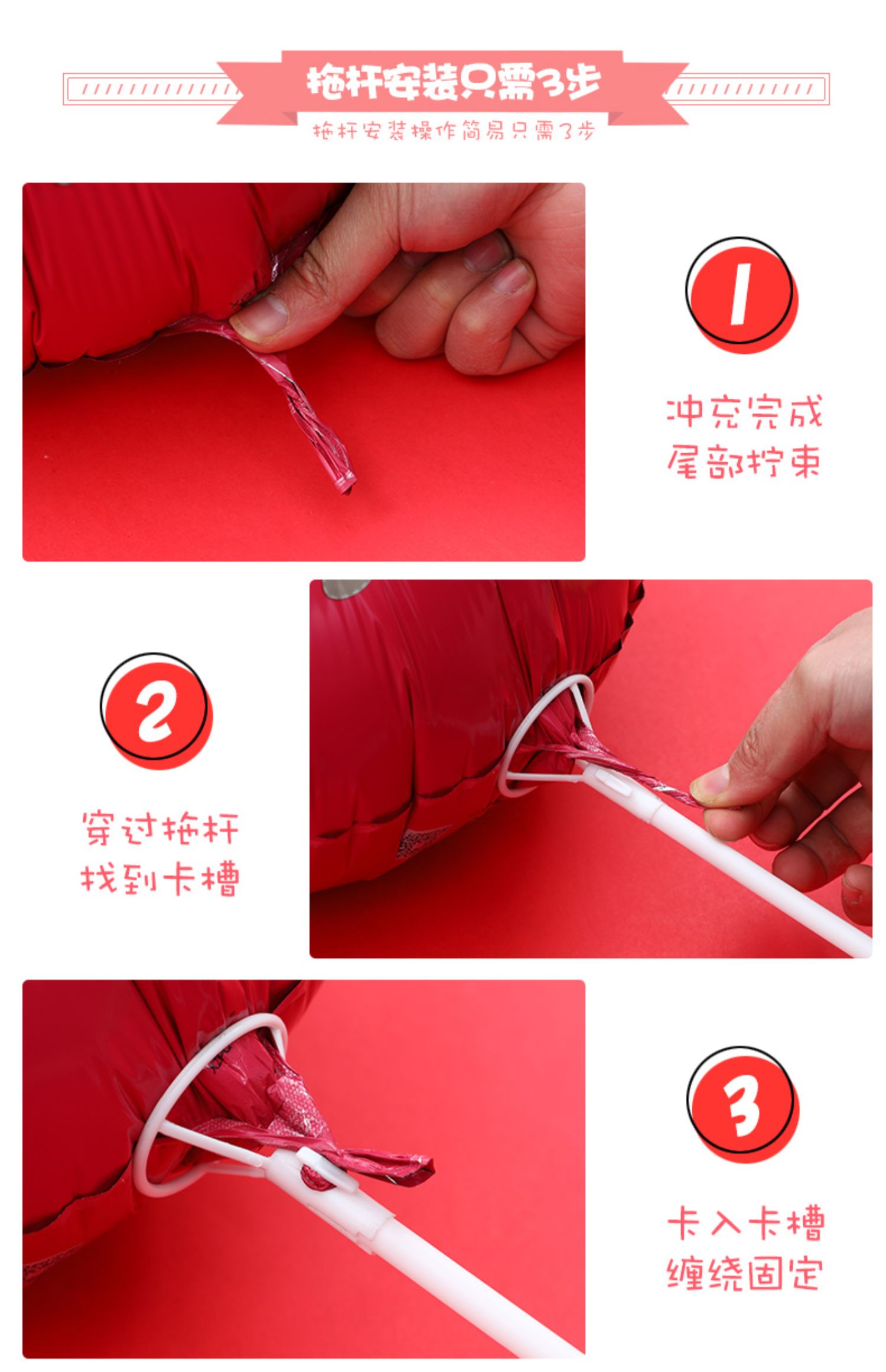 拖杆安装只需3步

拖杆安装操作简易只需3步

1

冲充完成
尾部拧束

2

穿过拖杆
找到卡槽

3

卡入卡槽
缠绕固定