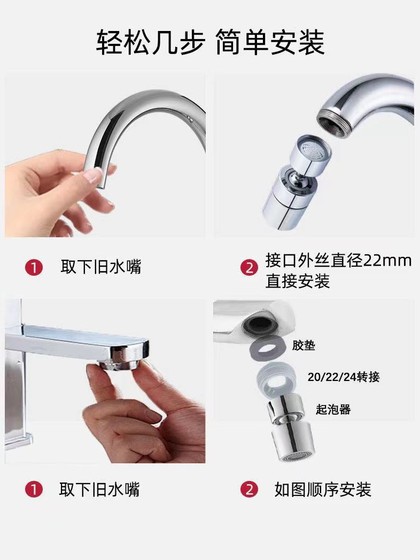 轻松几步 简单安装

1 取下旧水嘴

2 接口外丝直径22mm 直接安装

胶垫

20/22/24转接

起泡器

1 取下旧水嘴

2 如图顺序安装