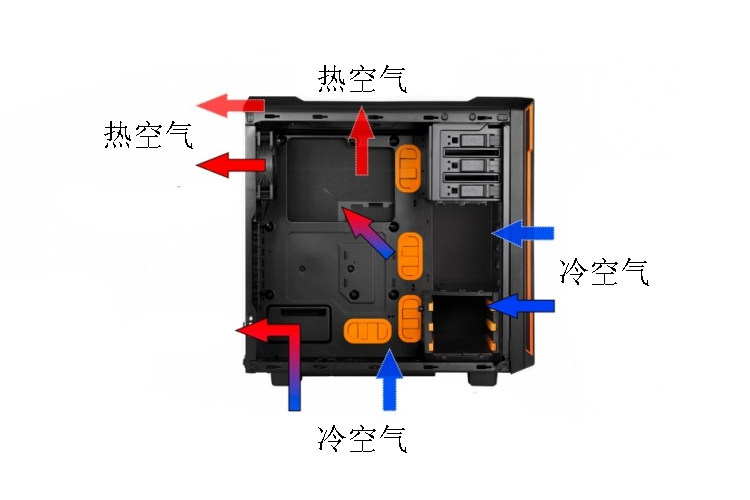 热空气

热空气

冷空气

冷空气