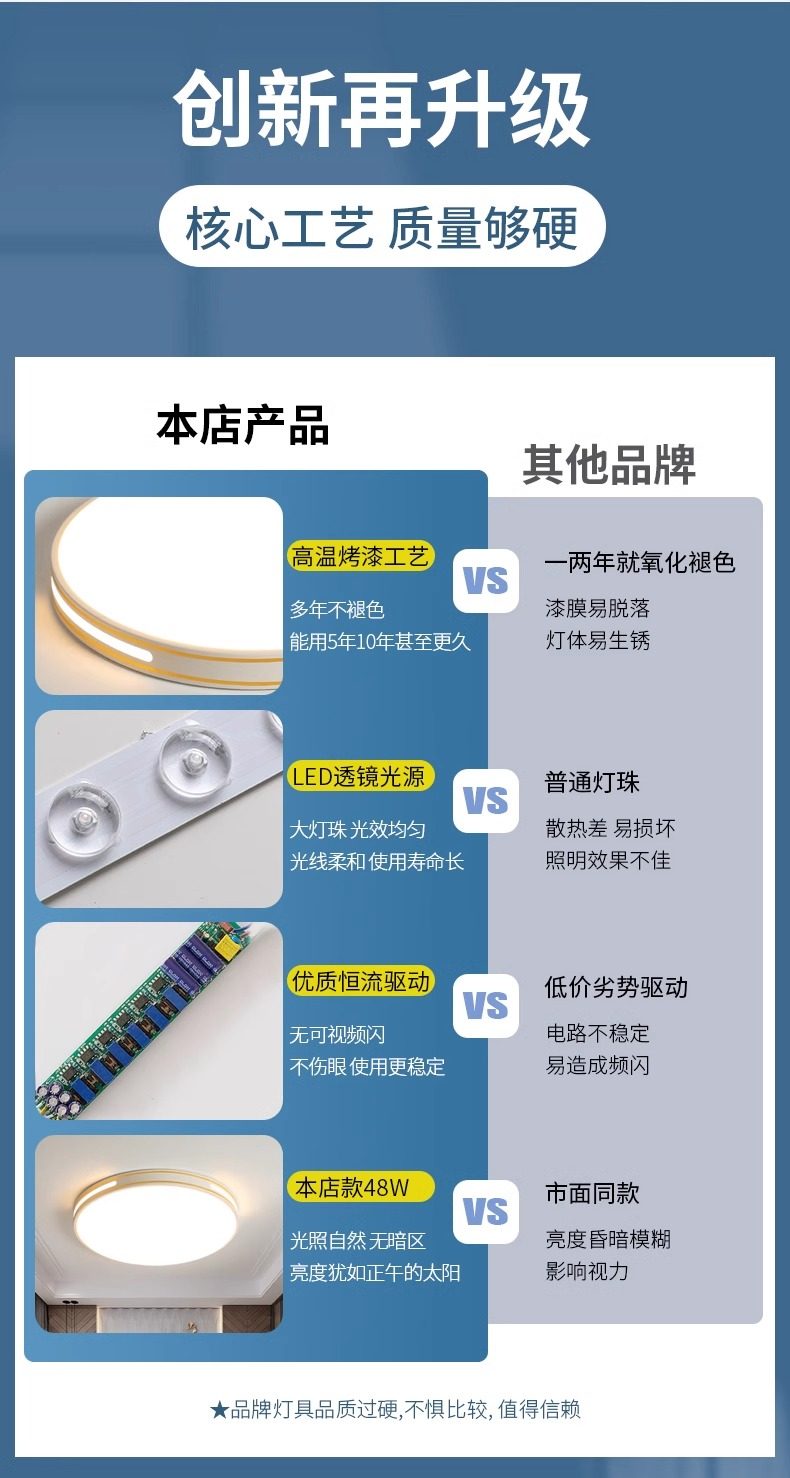 创新再升级

核心工艺 质量够硬

本店产品

其他品牌

高温烤漆工艺
多年不褪色
能用5年10年甚至更久

VS

一两年就氧化褪色
漆膜易脱落
灯体易生锈

LED透镜光源
大灯珠 光效均匀
光线柔和 使用寿命长

VS

普通灯珠
散热差 易损坏
照明效果不佳

优质恒流驱动
无可视频闪
不伤眼 使用更稳定

VS

低价劣势驱动
电路不稳定
易造成频闪

本店款48W
光照自然 无暗区
亮度犹如正午的太阳

VS

市面同款
亮度昏暗模糊
影响视力

★品牌灯具品质过硬,不惧比较, 值得信赖