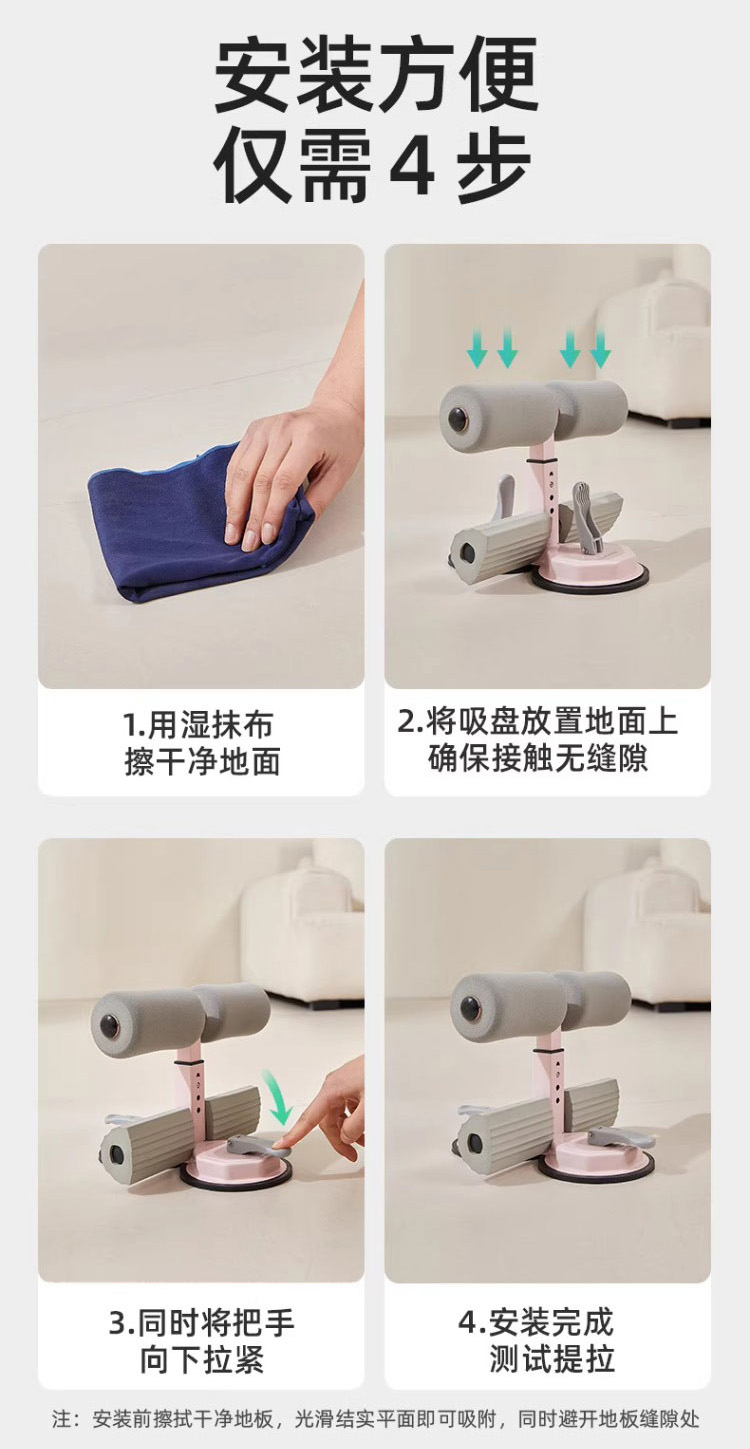 安装方便
仅需 4 步

1.用湿抹布
擦干净地面

2.将吸盘放置地面上
确保接触无缝隙

3.同时将把手
向下拉紧

4.安装完成
测试提拉

注：安装前擦拭干净地板，光滑结实平面即可吸附，同时避开地板缝隙处