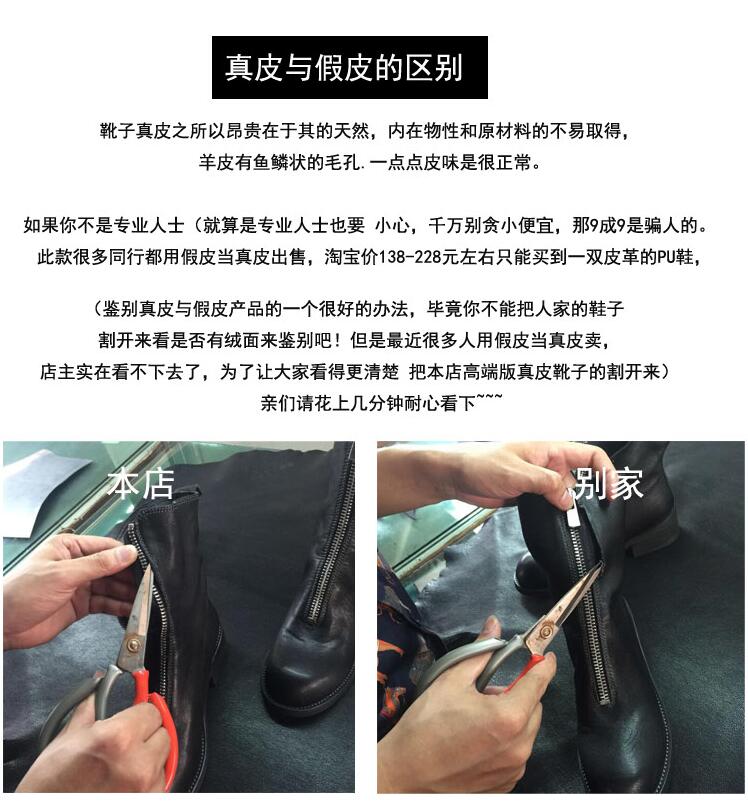 真皮与假皮的区别

靴子真皮之所以昂贵在于其的天然，内在物性和原材料的不易取得，
羊皮有鱼鳞状的毛孔.一点点皮味是很正常。

如果你不是专业人士（就算是专业人士也要 小心，千万别贪小便宜，那9成9是骗人的。
此款很多同行都用假皮当真皮出售，淘宝价138-228元左右只能买到一双皮革的PU鞋，

（鉴别真皮与假皮产品的一个很好的办法，毕竟你不能把人家的鞋子
割开来看是否有绒面来鉴别吧！但是最近很多人用假皮当真皮卖，
店主实在看不下去了，为了让大家看得更清楚 把本店高端版真皮靴子的割开来）
亲们请花上几分钟耐心看下~~~

本店

别家