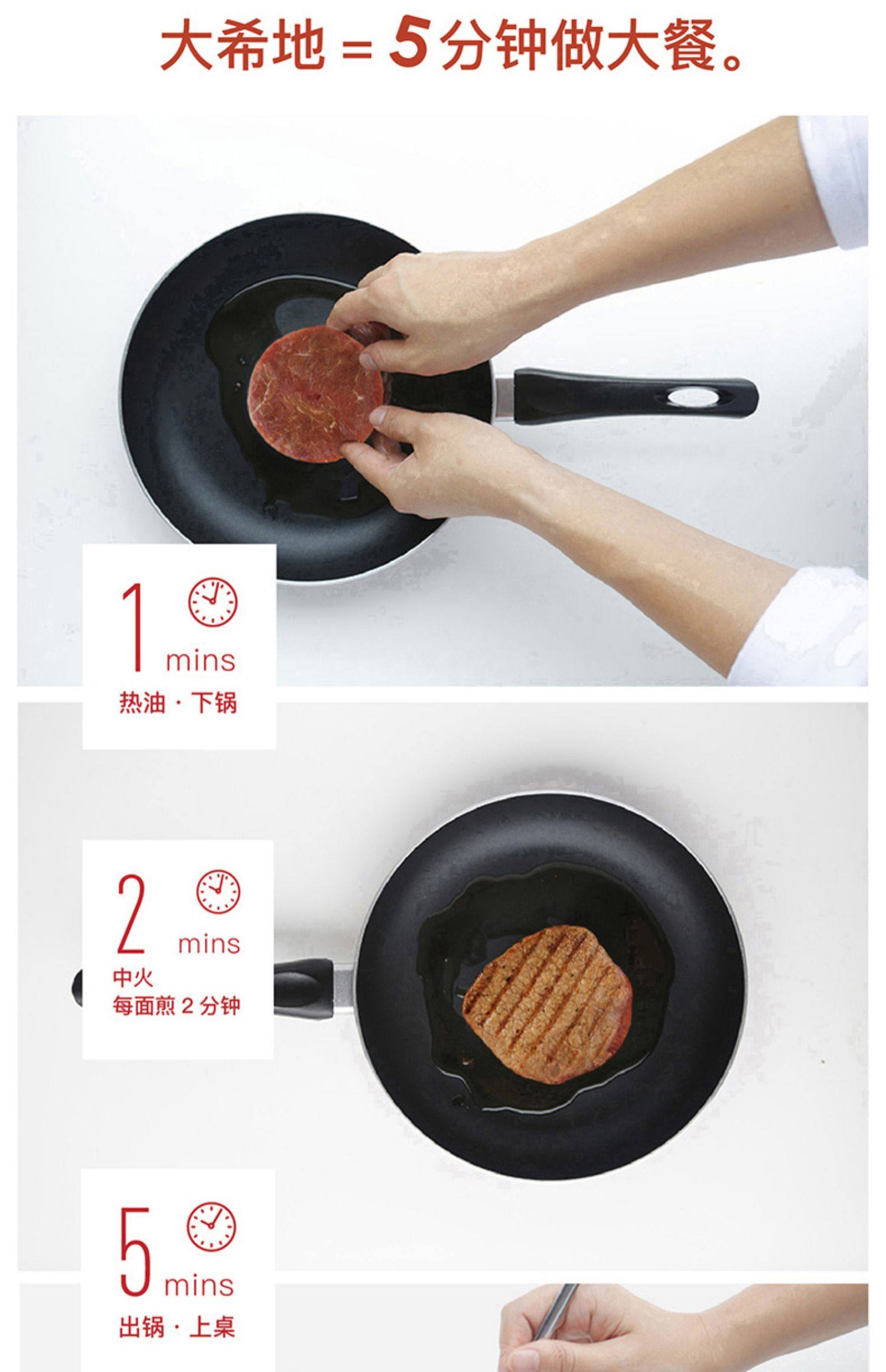 大希地 = 5 分钟做大餐。

1 mins
热油 · 下锅

2 mins
中火
每面煎 2 分钟

5 mins
出锅 · 上桌