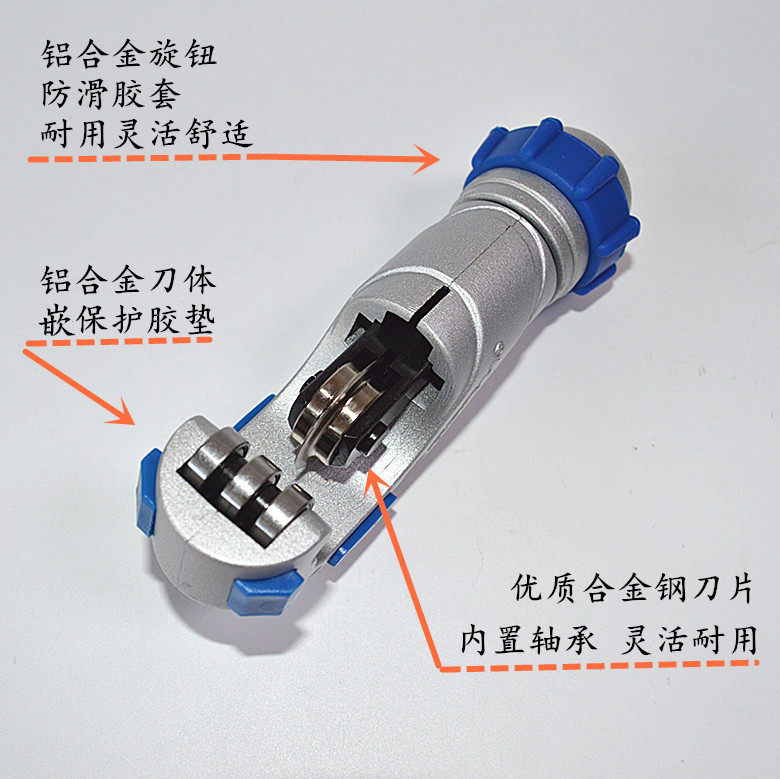 铝合金旋钮
防滑胶套
耐用灵活舒适

铝合金刀体
嵌保护胶垫

优质合金钢刀片
内置轴承 灵活耐用