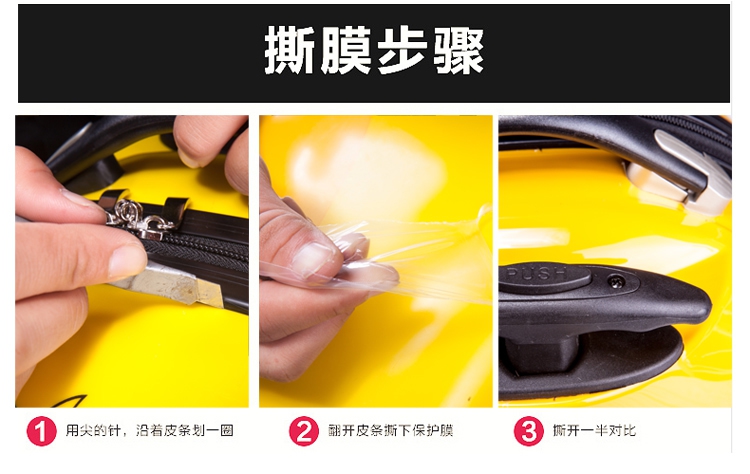 撕膜步骤

PUSH

1 用尖的针，沿着皮条划一圈

2 翻开皮条撕下保护膜

3 撕开一半对比