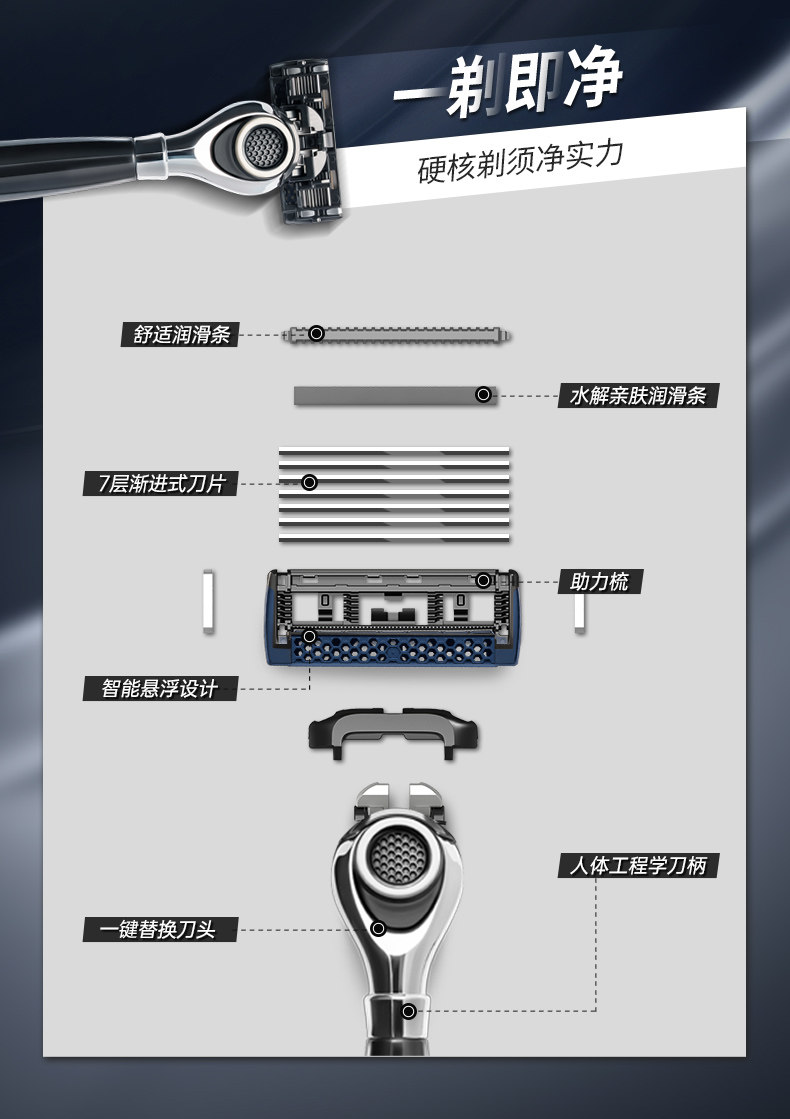 一剃即净

硬核剃须净实力

舒适润滑条

水解亲肤润滑条

7层渐进式刀片

助力梳

智能悬浮设计

人体工程学刀柄

一键替换刀头