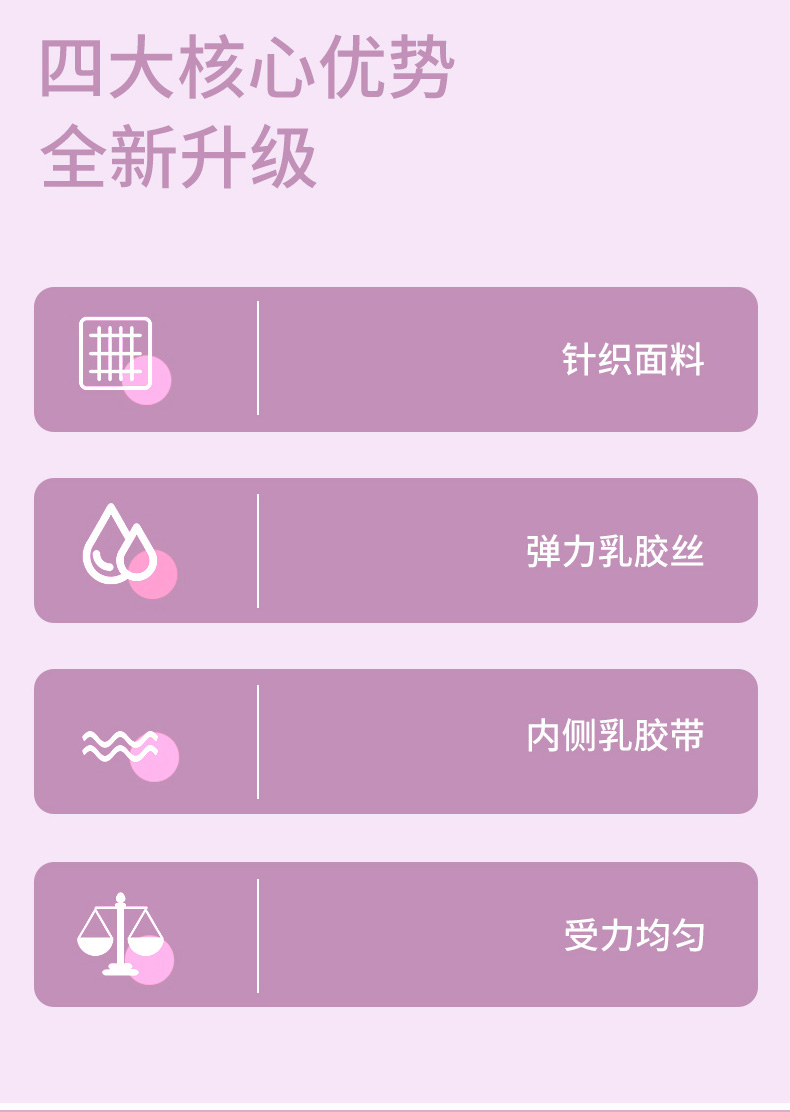 四大核心优势
全新升级

针织面料

弹力乳胶丝

内侧乳胶带

受力均匀