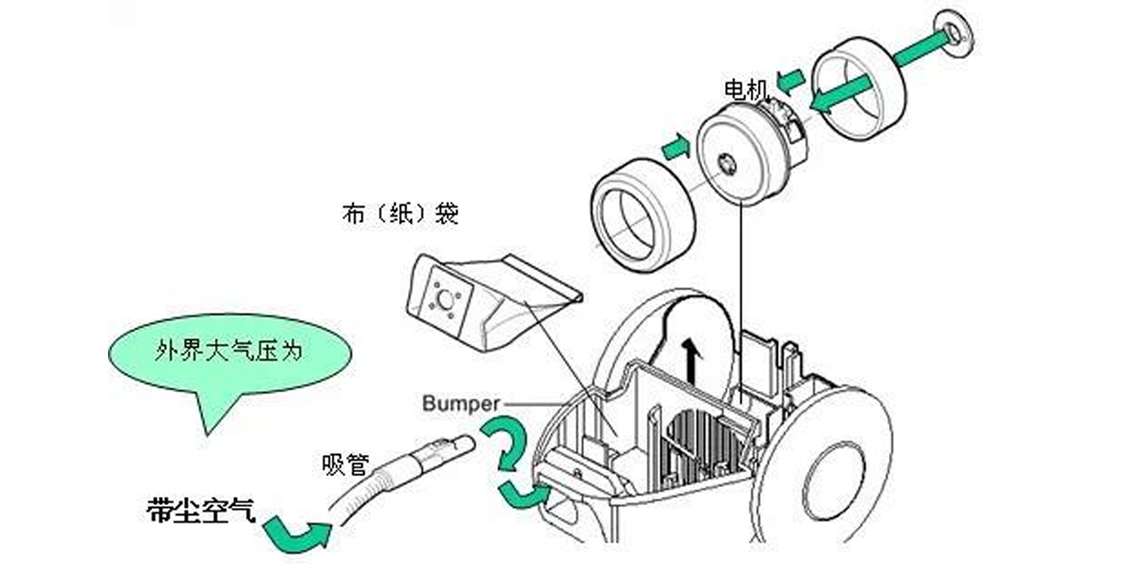 电机

布（纸）袋

外界大气压为

Bumper

吸管

带尘空气