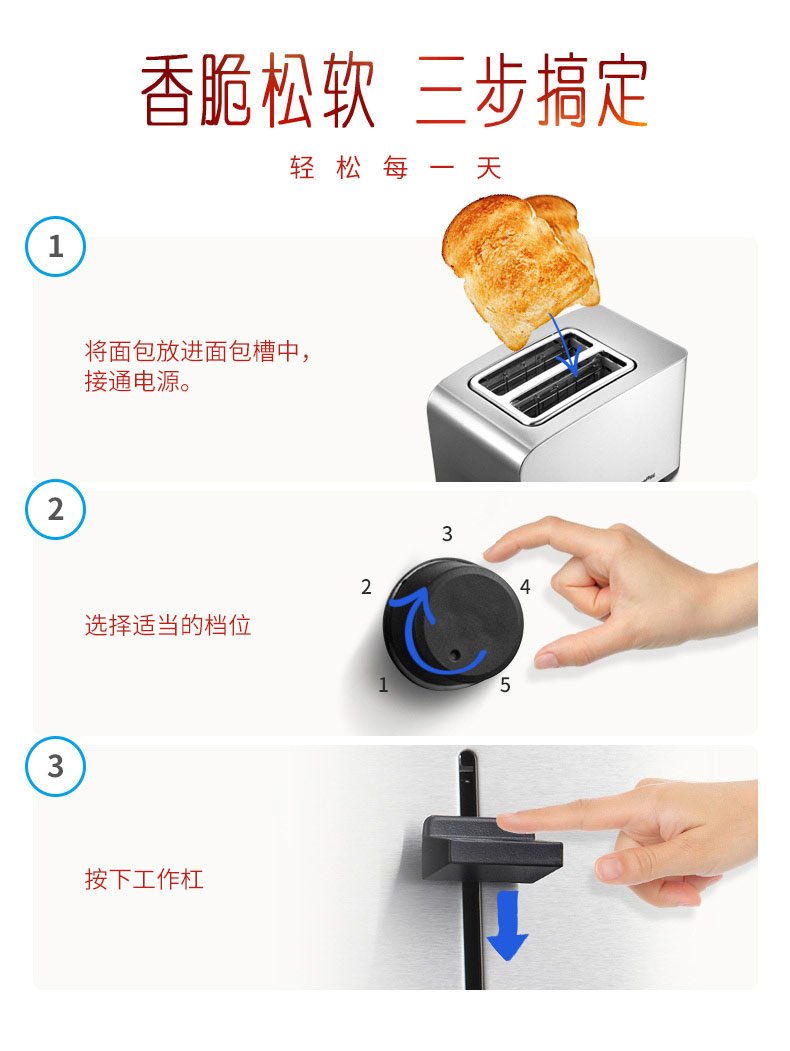 香脆松软 三步搞定

轻松每一天

1

将面包放进面包槽中，接通电源。

2

选择适当的档位

3

2

4

1

5

3

按下工作杠