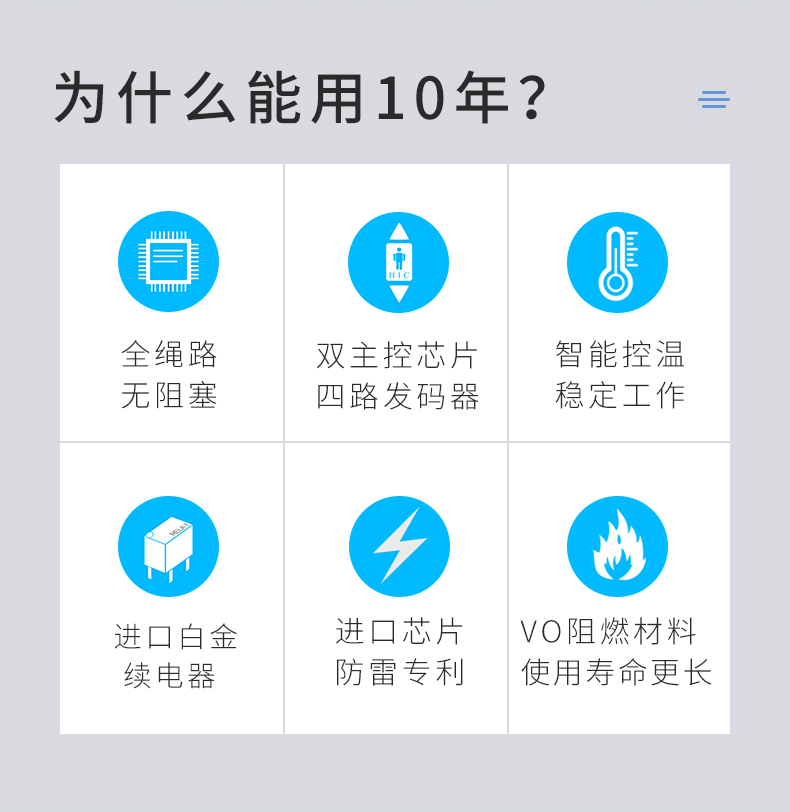 为什么能用10年？

全绳路
无阻塞

双主控芯片
四路发码器

智能控温
稳定工作

进口白金
续电器

进口芯片
防雷专利

VO阻燃材料
使用寿命更长