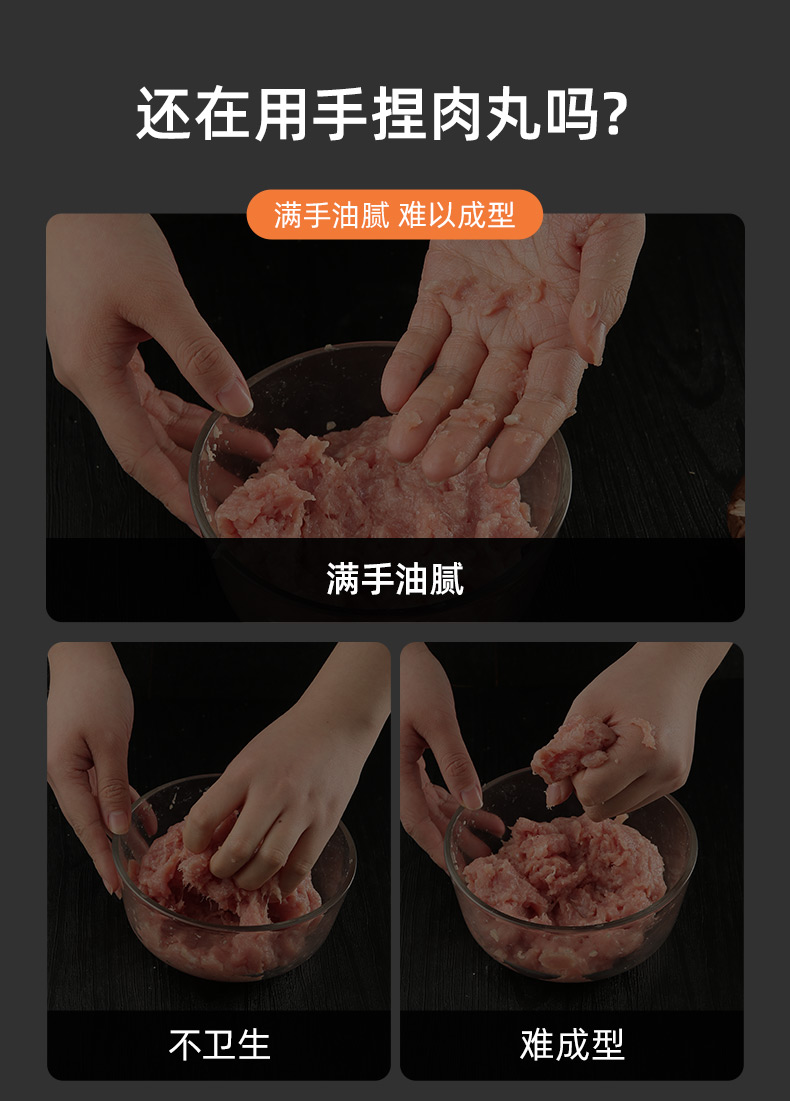 还在用手捏肉丸吗?

满手油腻 难以成型

满手油腻

不卫生

难成型