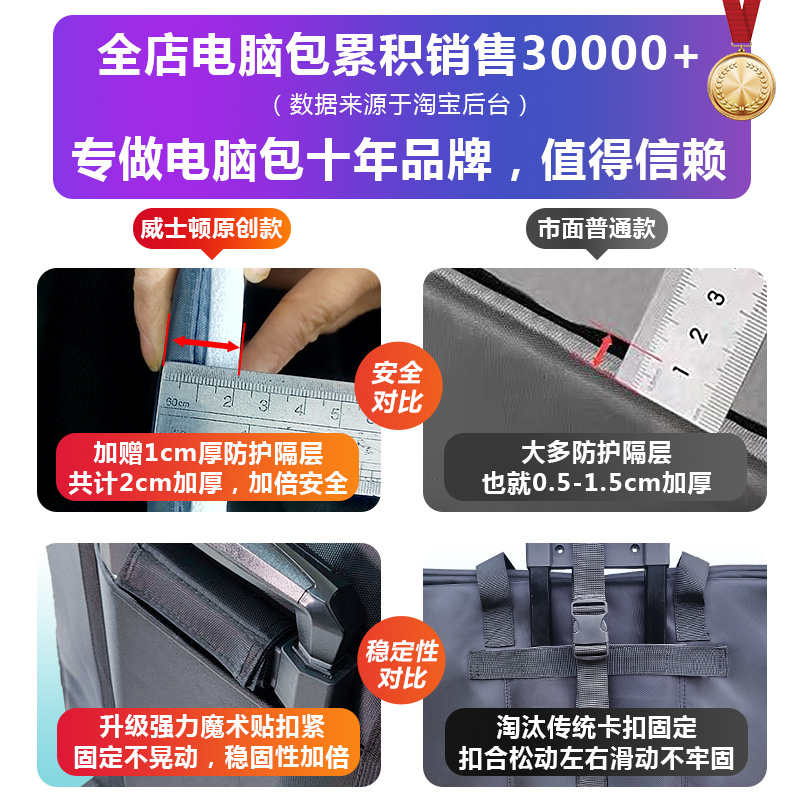 全店电脑包累积销售30000+
（数据来源于淘宝后台）
专做电脑包十年品牌，值得信赖

威士顿原创款

市面普通款

60cm 2 3 4 5

1 2 3

安全对比

加赠1cm厚防护隔层
共计2cm加厚，加倍安全

大多防护隔层
也就0.5-1.5cm加厚

稳定性对比

升级强力魔术贴扣紧
固定不晃动，稳固性加倍

淘汰传统卡扣固定
扣合松动左右滑动不牢固