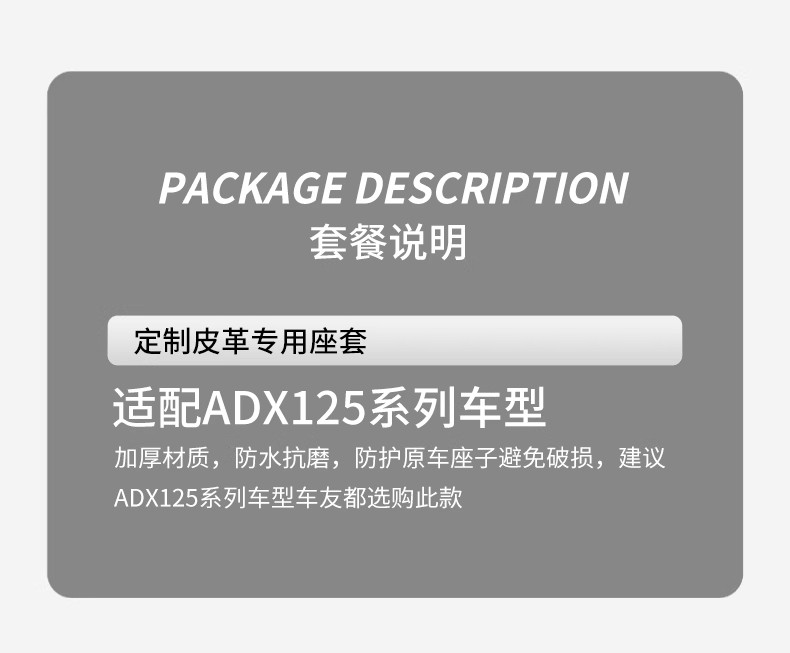 PACKAGE DESCRIPTION
套餐说明

定制皮革专用座套

适配ADX125系列车型

加厚材质，防水抗磨，防护原车座子避免破损，建议ADX125系列车型车友都选购此款