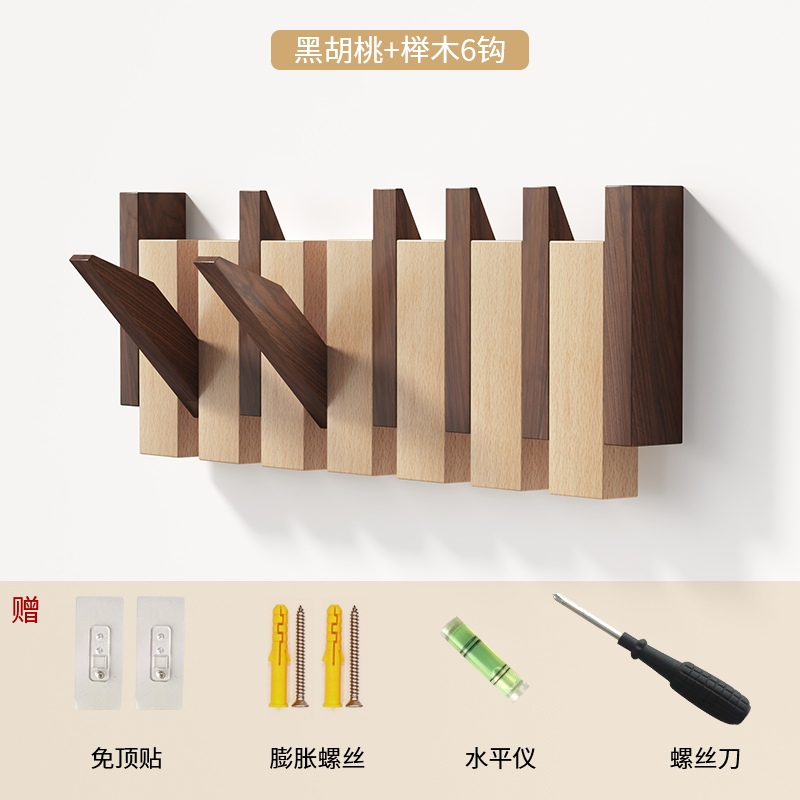 黑胡桃+榉木6钩

赠

免顶贴

膨胀螺丝

水平仪

螺丝刀