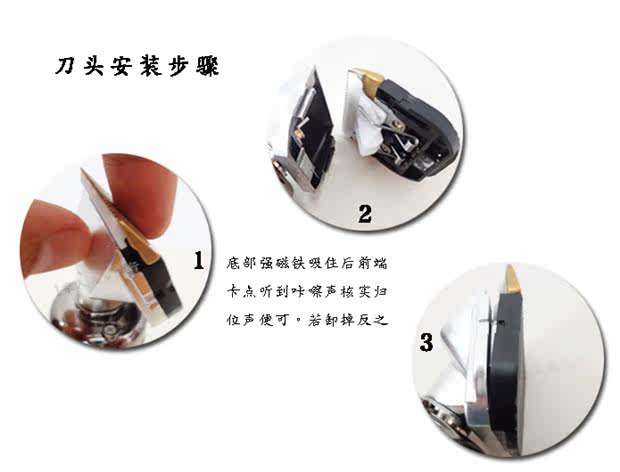 刀头安装步骤

2

1

底部强磁铁吸住后前端卡点听到咔嚓声核实归位声便可，若卸掉反之

3