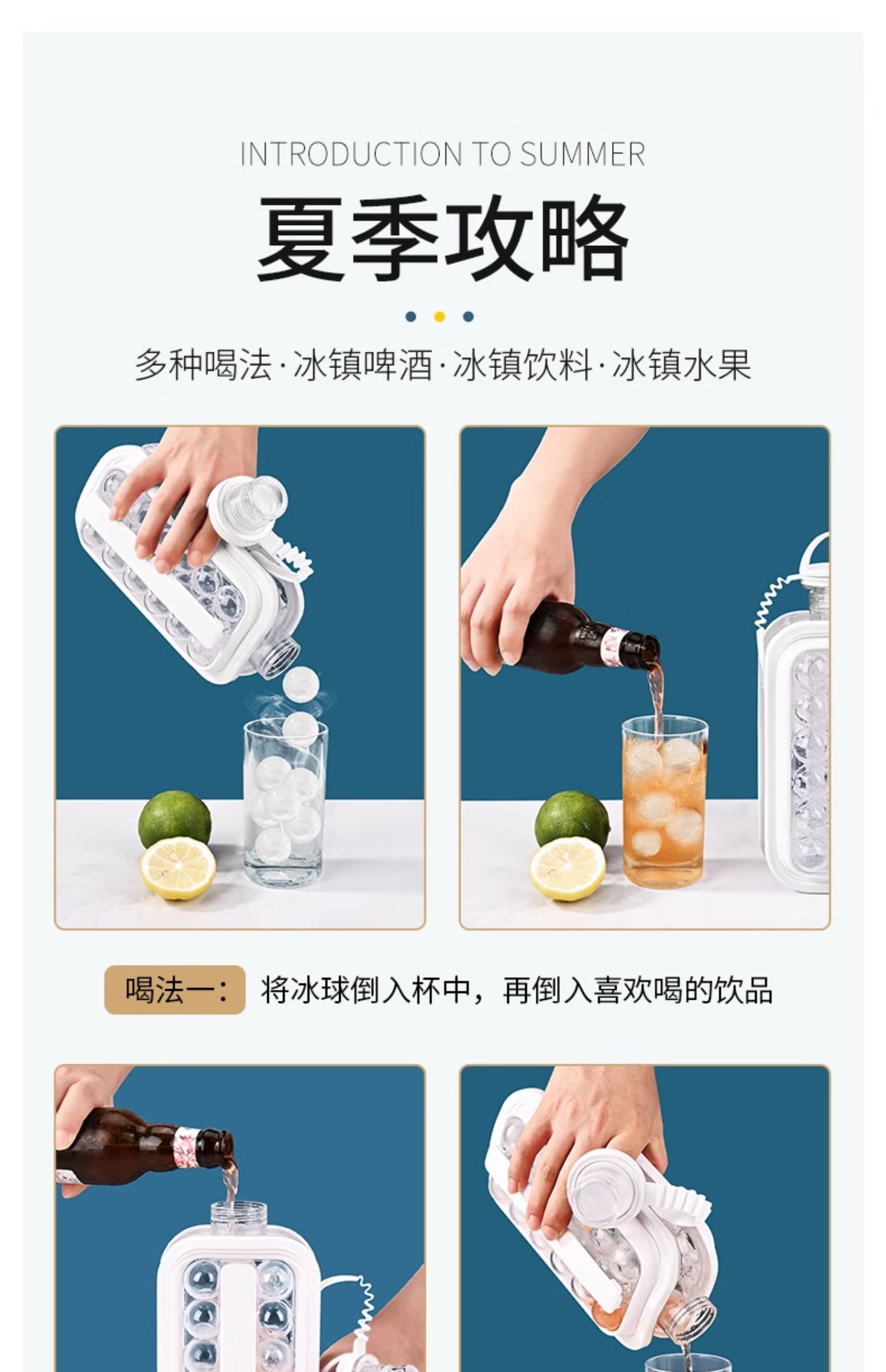 INTRODUCTION TO SUMMER

夏季攻略

多种喝法·冰镇啤酒·冰镇饮料·冰镇水果

喝法一： 将冰球倒入杯中，再倒入喜欢喝的饮品